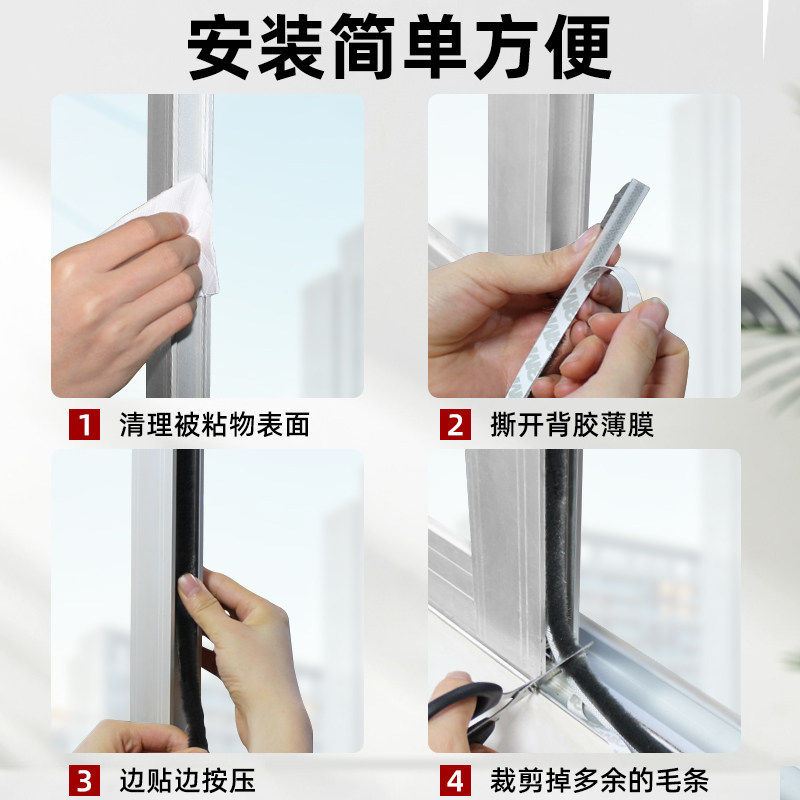 安装简单方便

1 清理被粘物表面

2 撕开背胶薄膜

3 边贴边按压

4 裁剪掉多余的毛条