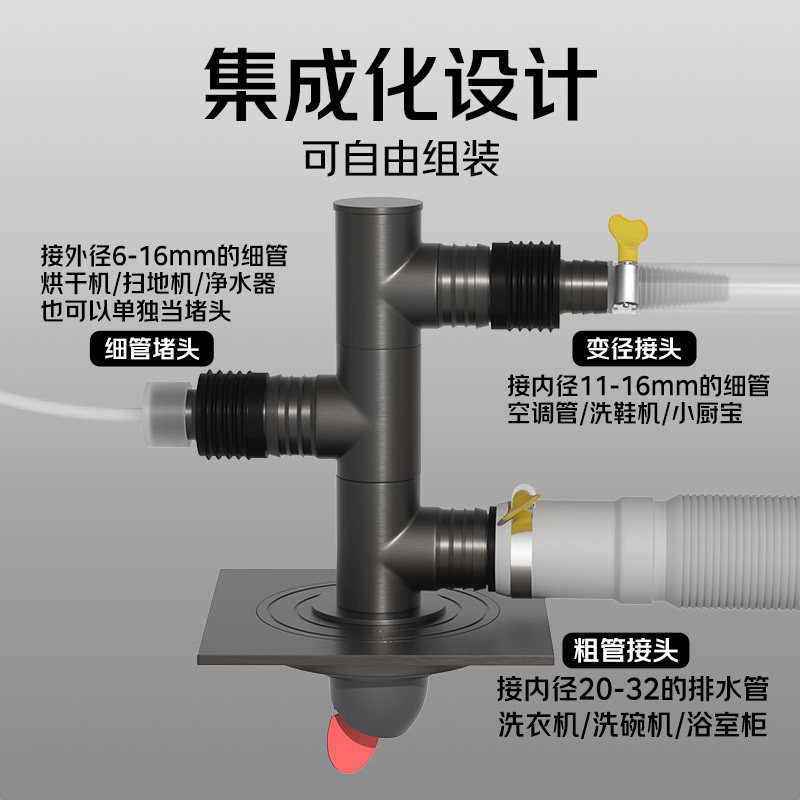 集成化设计
可自由组装

接外径6-16mm的细管
烘干机/扫地机/净水器
也可以单独当堵头

细管堵头

变径接头

接内径11-16mm的细管
空调管/洗鞋机/小厨宝

粗管接头

接内径20-32的排水管
洗衣机/洗碗机/浴室柜