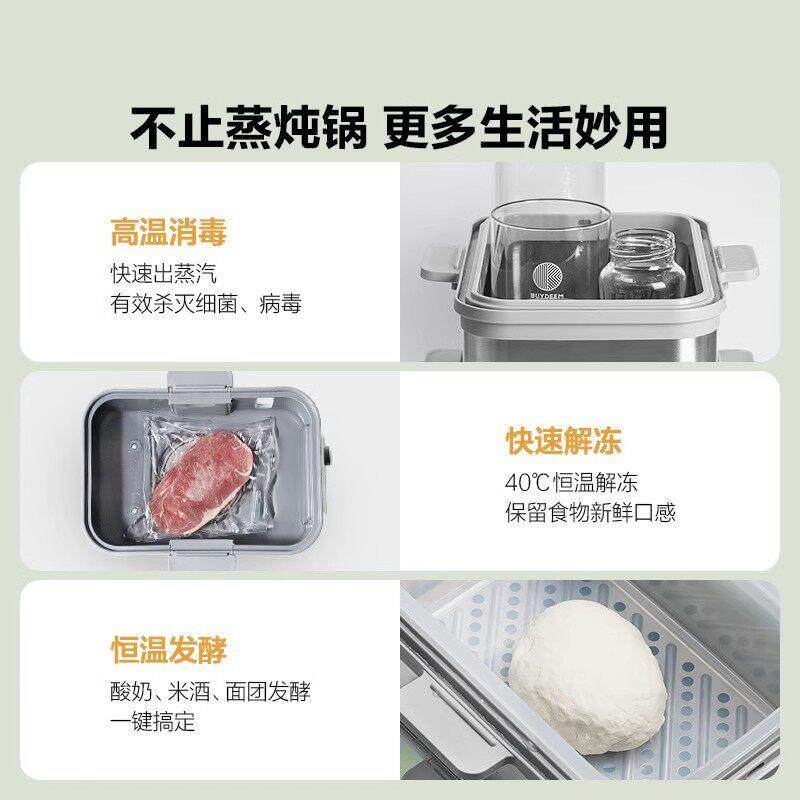 不止蒸炖锅 更多生活妙用

高温消毒
快速出蒸汽
有效杀灭细菌、病毒

BUYDEEM

快速解冻
40℃恒温解冻
保留食物新鲜口感

恒温发酵
酸奶、米酒、面团发酵
一键搞定