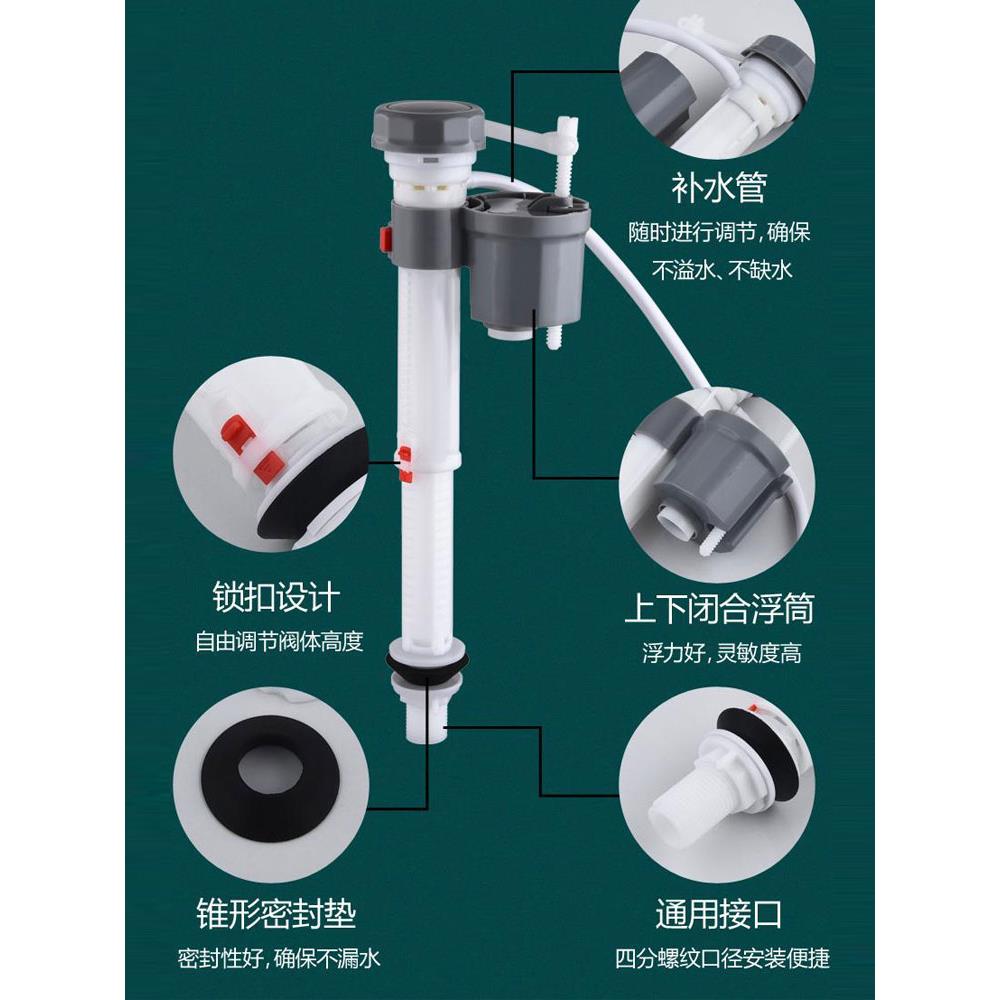 补水管
随时进行调节，确保不溢水、不缺水

锁扣设计
自由调节阀体高度

上下闭合浮筒
浮力好，灵敏度高

锥形密封垫
密封性好，确保不漏水

通用接口
四分螺纹口径安装便捷