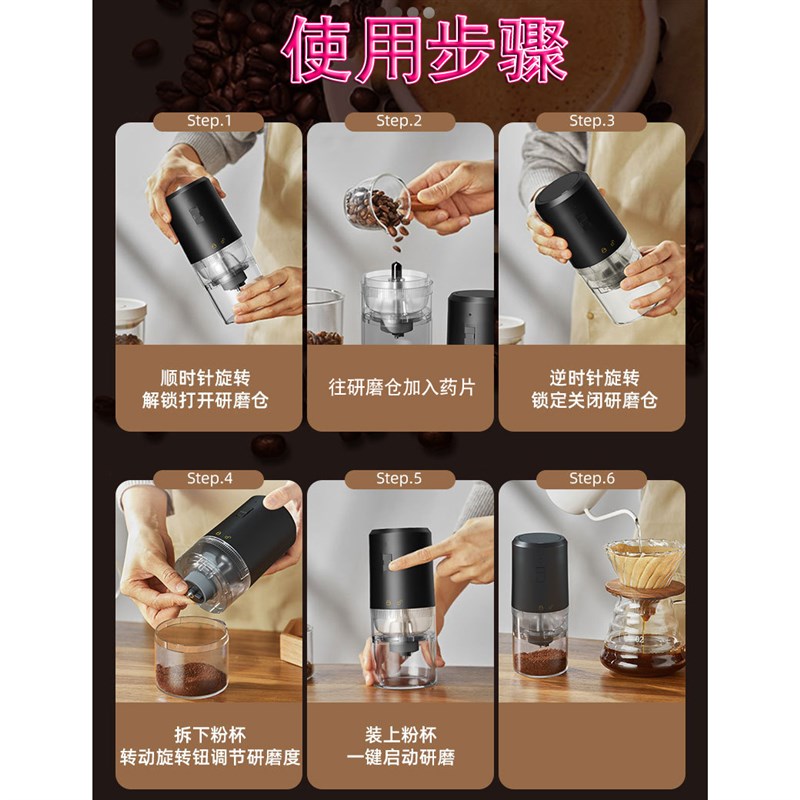 使用步骤

Step.1
顺时针旋转
解锁打开研磨仓

Step.2
往研磨仓加入药片

Step.3
逆时针旋转
锁定关闭研磨仓

Step.4
拆下粉杯
转动旋转钮调节研磨度

Step.5
装上粉杯
一键启动研磨

Step.6