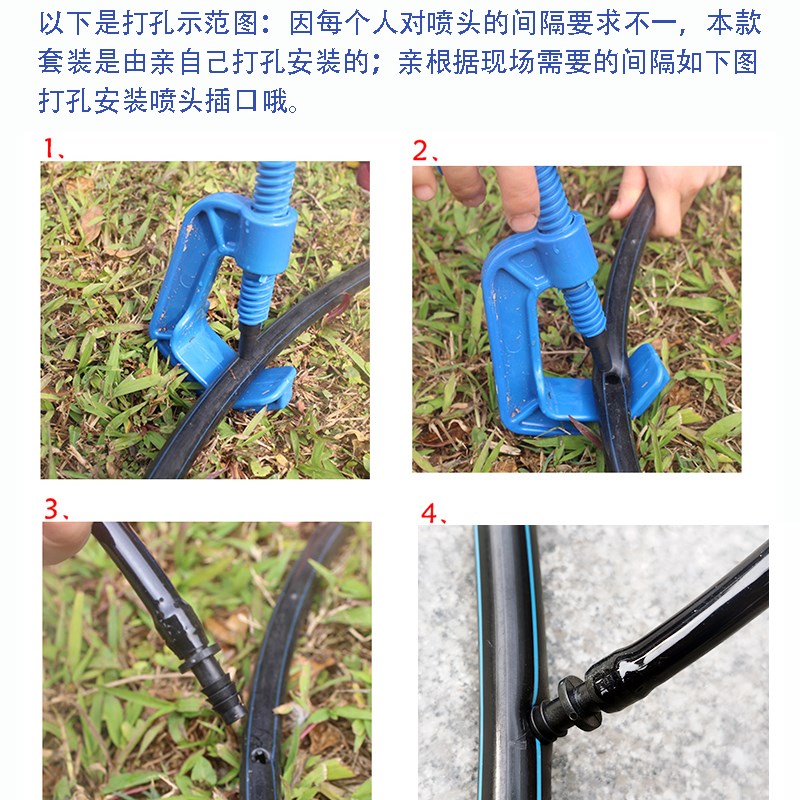 以下是打孔示范图：因每个人对喷头的间隔要求不一，本款套装是由亲自己打孔安装的；亲根据现场需要的间隔如下图打孔安装喷头插口哦。

1、

2、

3、

4、