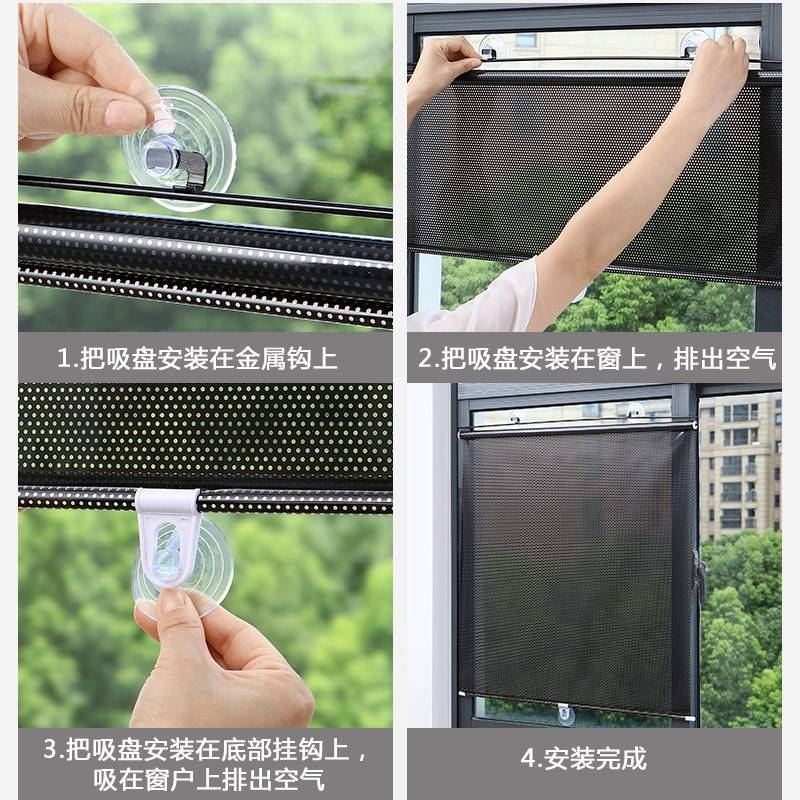 1.把吸盘安装在金属钩上

2.把吸盘安装在窗上，排出空气

3.把吸盘安装在底部挂钩上，吸在窗户上排出空气

4.安装完成