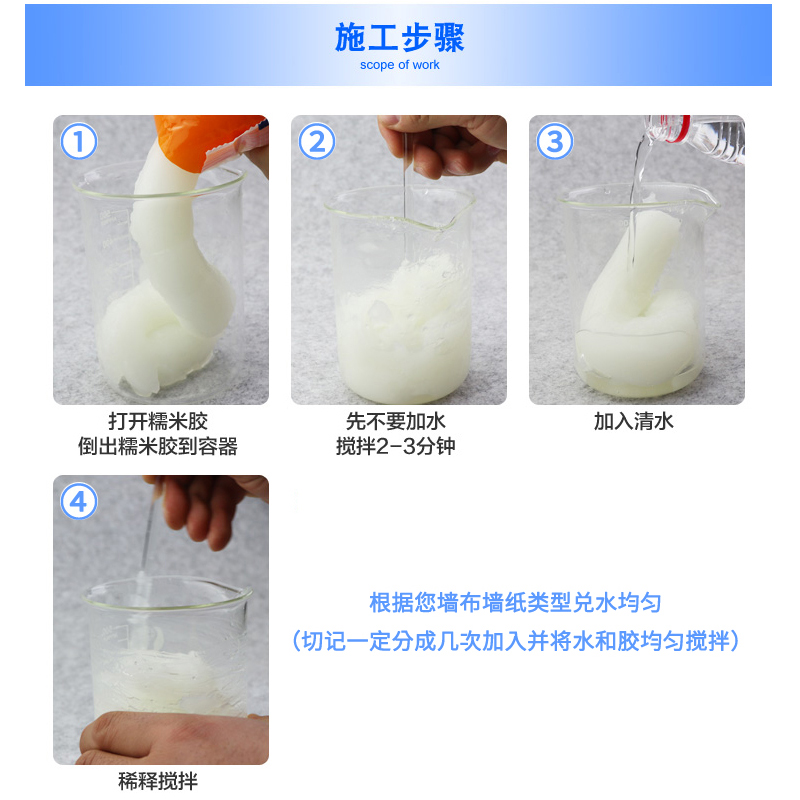 施工步骤
scope of work

1
打开糯米胶
倒出糯米胶到容器

2
先不要加水
搅拌2-3分钟

3
加入清水

4
稀释搅拌

根据您墙布墙纸类型兑水均匀
（切记一定分成几次加入并将水和胶均匀搅拌）