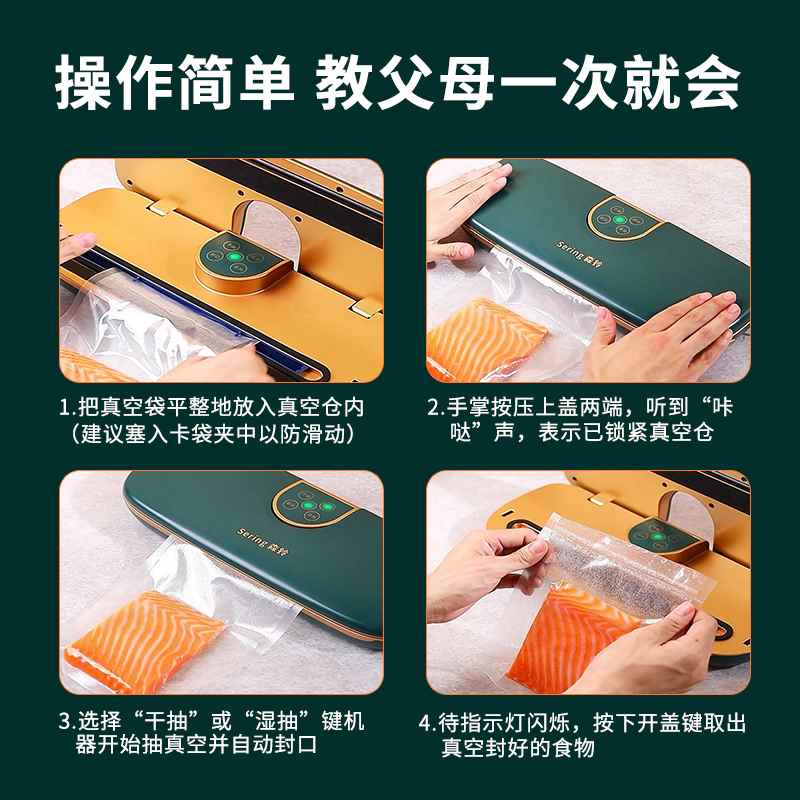 操作简单 教父母一次就会

Sering 森铃

1.把真空袋平整地放入真空仓内（建议塞入卡袋夹中以防滑动）

2.手掌按压上盖两端，听到“咔哒”声，表示已锁紧真空仓

Sering 森铃

3.选择“干抽”或“湿抽”键机器开始抽真空并自动封口

4.待指示灯闪烁，按下开盖键取出真空封好的食物