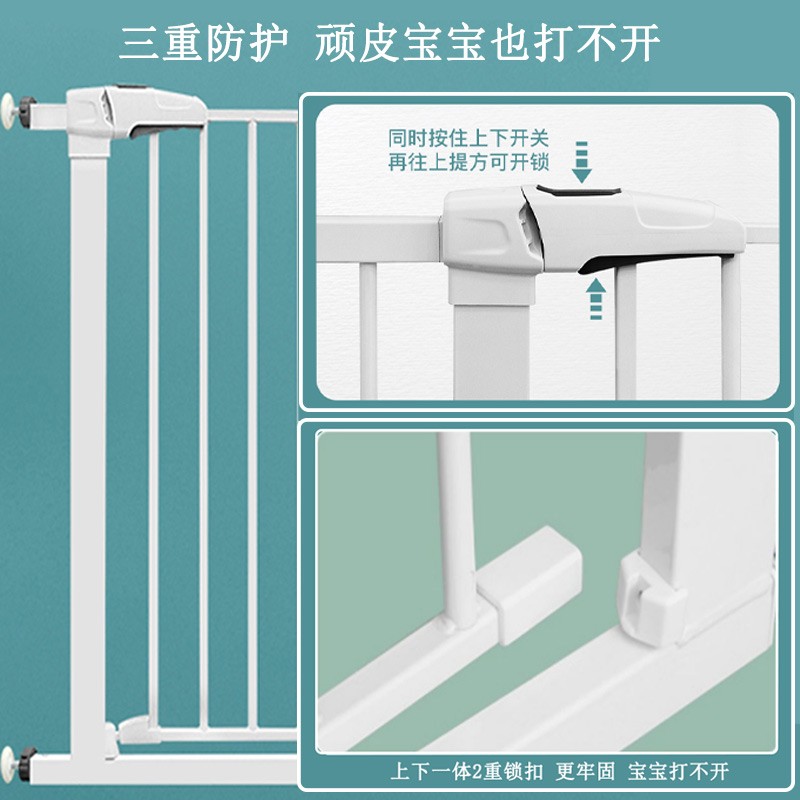 三重防护 顽皮宝宝也打不开

同时按住上下开关
再往上提方可开锁

上下一体2重锁扣 更牢固 宝宝打不开