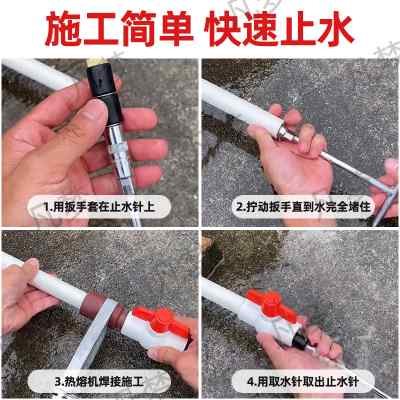 施工简单 快速止水

1.用扳手套在止水针上

2.拧动扳手直到水完全堵住

3.热熔机焊接施工

4.用取水针取出止水针