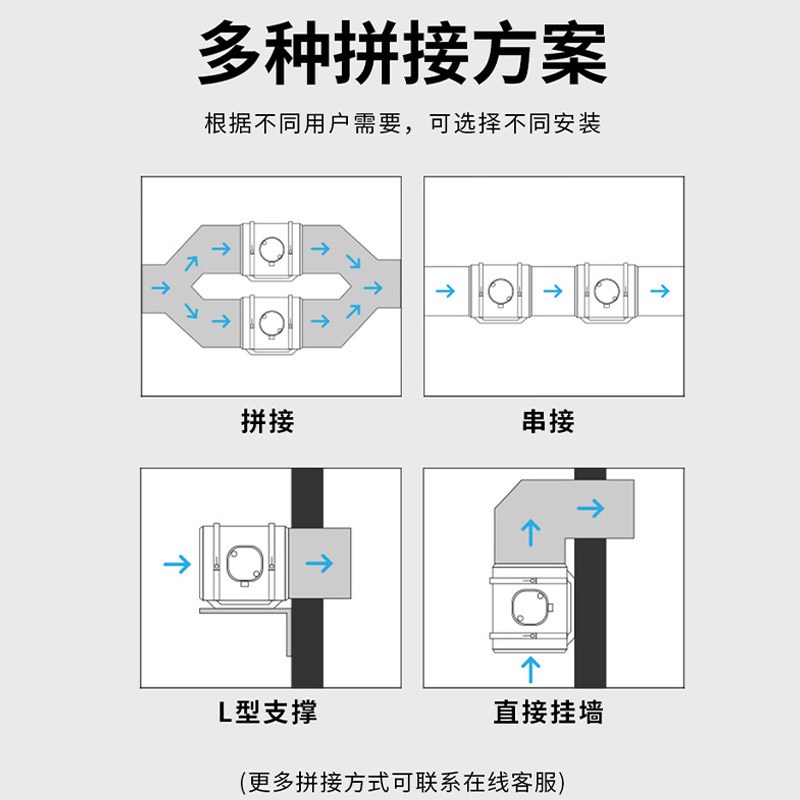 多种拼接方案

根据不同用户需要，可选择不同安装

拼接

串接

L型支撑

直接挂墙

(更多拼接方式可联系在线客服)