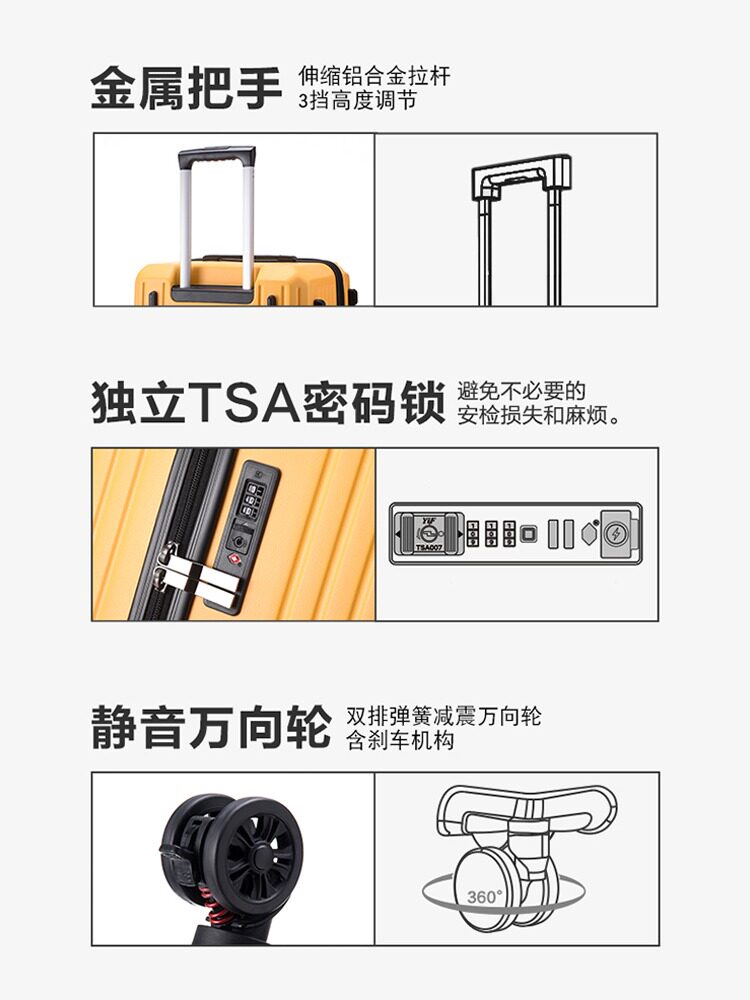 金属把手 伸缩铝合金拉杆
3挡高度调节

独立TSA密码锁 避免不必要的
安检损失和麻烦。

TSA007

静音万向轮 双排弹簧减震万向轮
含刹车机构

360°