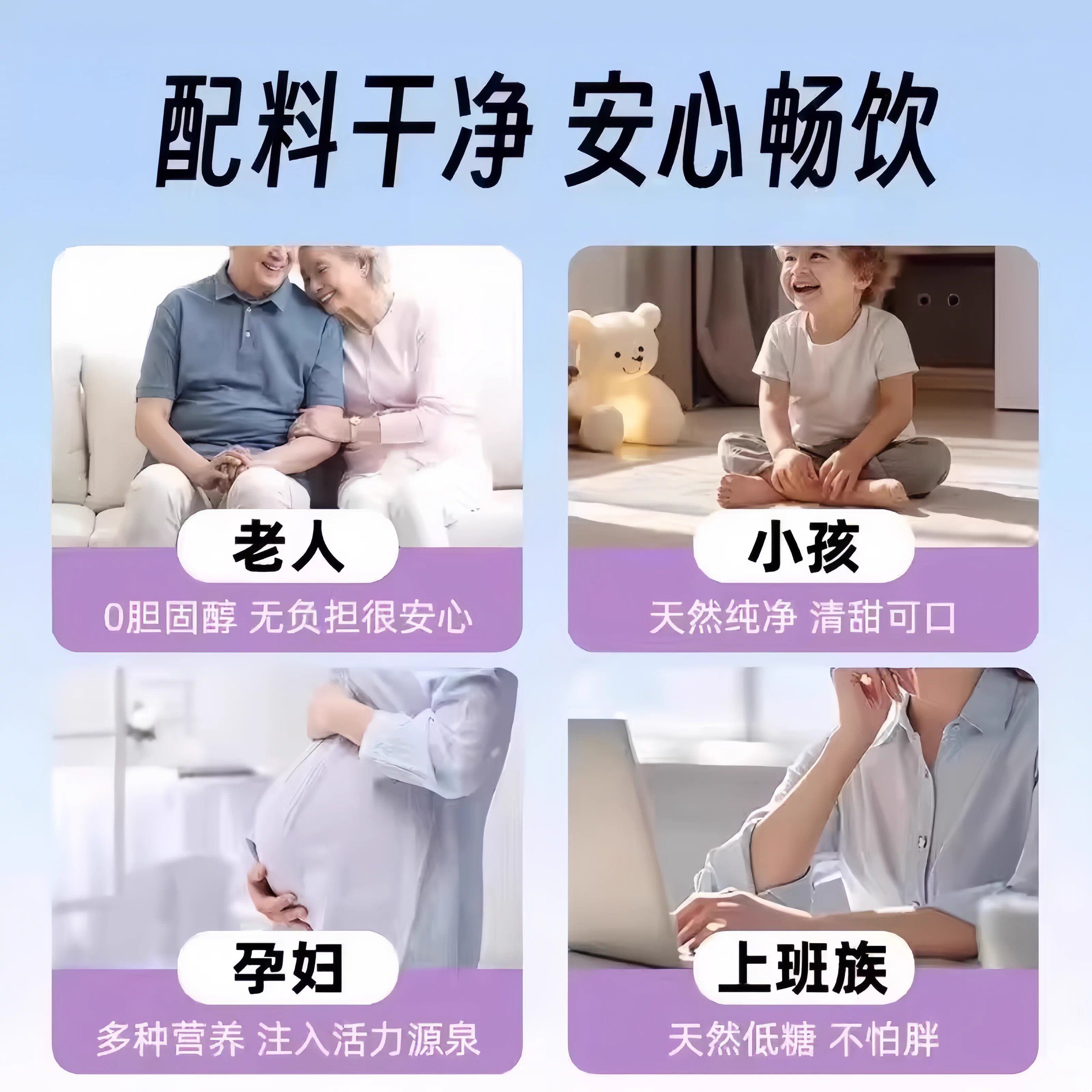 配料干净 安心畅饮

老人

0胆固醇 无负担很安心

小孩

天然纯净 清甜可口

孕妇

多种营养 注入活力源泉

上班族

天然低糖 不怕胖