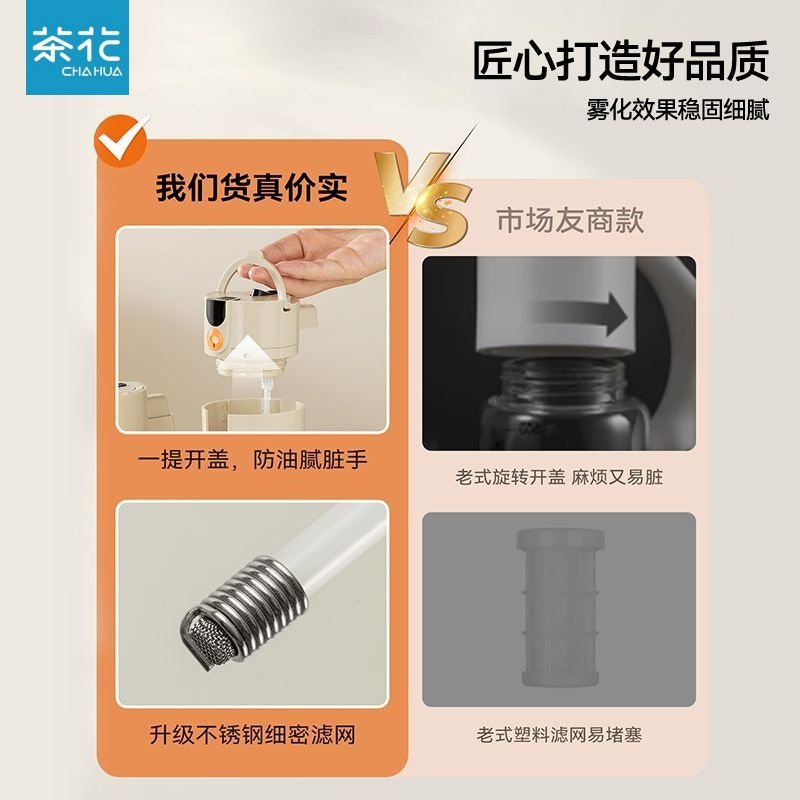 茶花
CHAHUA

匠心打造好品质
雾化效果稳固细腻

我们货真价实

VS

市场友商款

一提开盖，防油腻脏手

老式旋转开盖 麻烦又易脏

升级不锈钢细密滤网

老式塑料滤网易堵塞