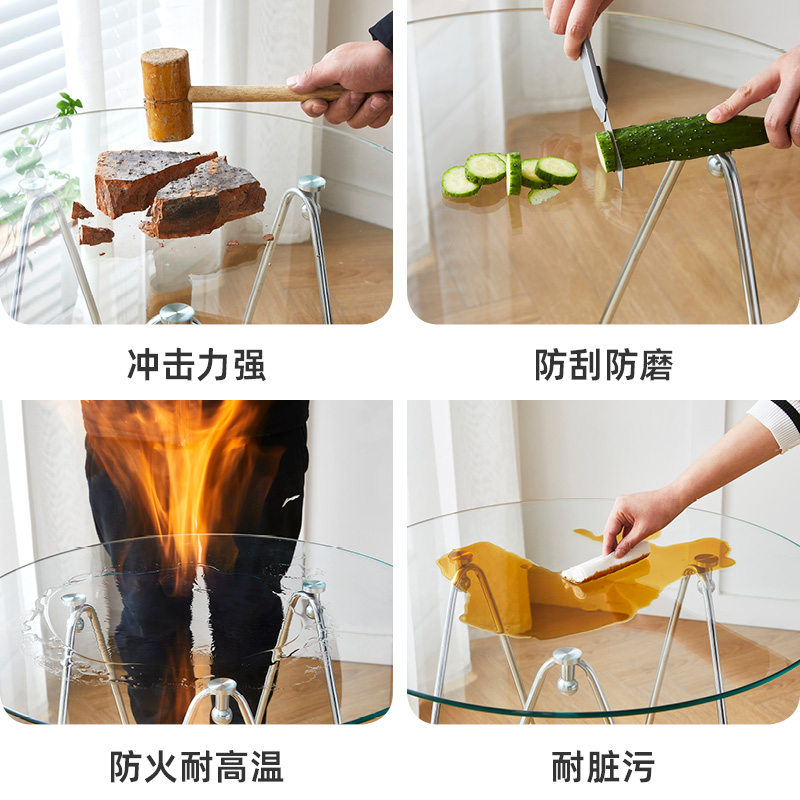 冲击力强

防刮防磨

防火耐高温

耐脏污