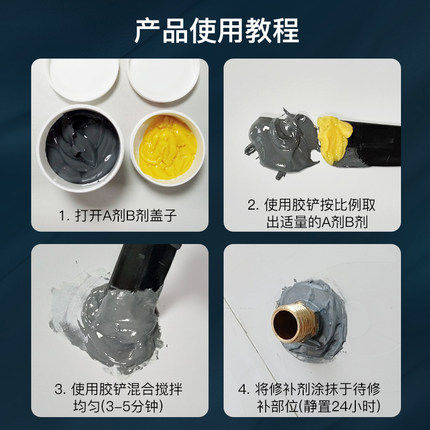 产品使用教程

1. 打开A剂B剂盖子

2. 使用胶铲按比例取出适量的A剂B剂

3. 使用胶铲混合搅拌均匀(3-5分钟)

4. 将修补剂涂抹于待修补部位(静置24小时)