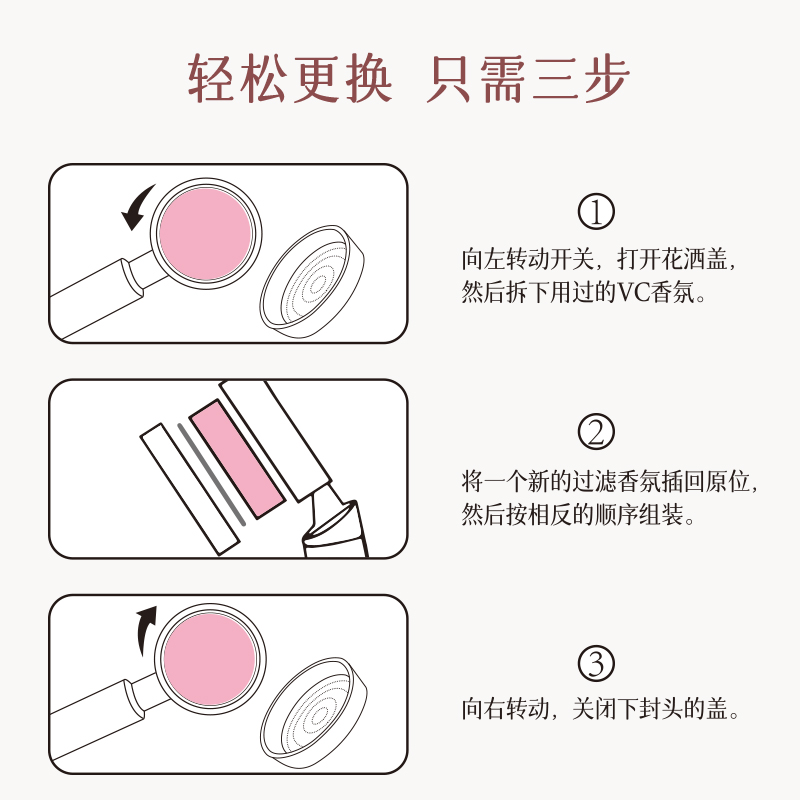 轻松更换 只需三步

①

向左转动开关，打开花洒盖，然后拆下用过的VC香氛。

②

将一个新的过滤香氛插回原位，然后按相反的顺序组装。

③

向右转动，关闭下封头的盖。