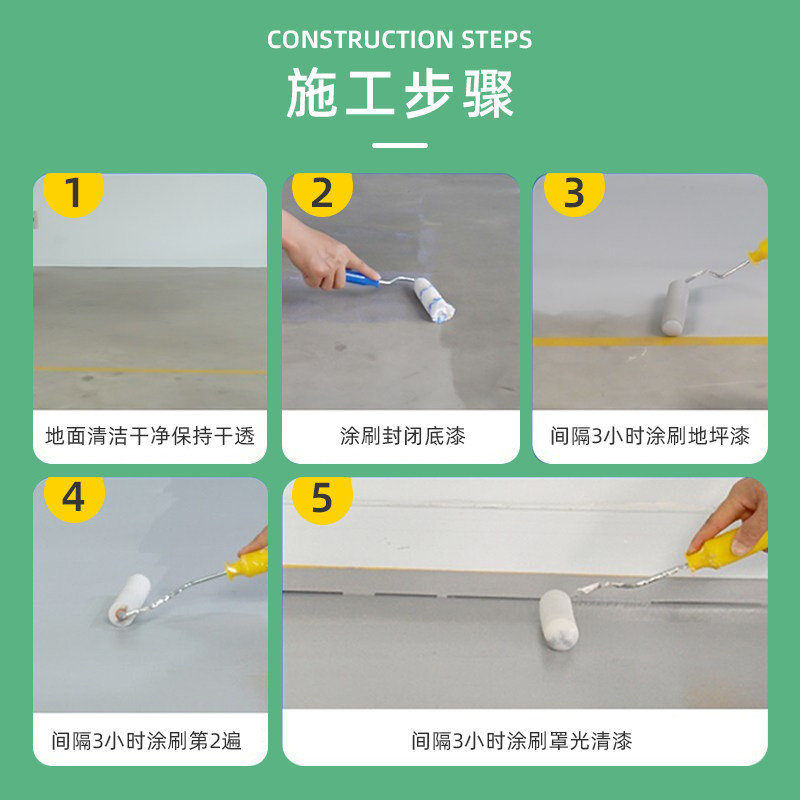 CONSTRUCTION STEPS

施工步骤

1

地面清洁干净保持干透

2

涂刷封闭底漆

3

间隔3小时涂刷地坪漆

4

间隔3小时涂刷第2遍

5

间隔3小时涂刷罩光清漆