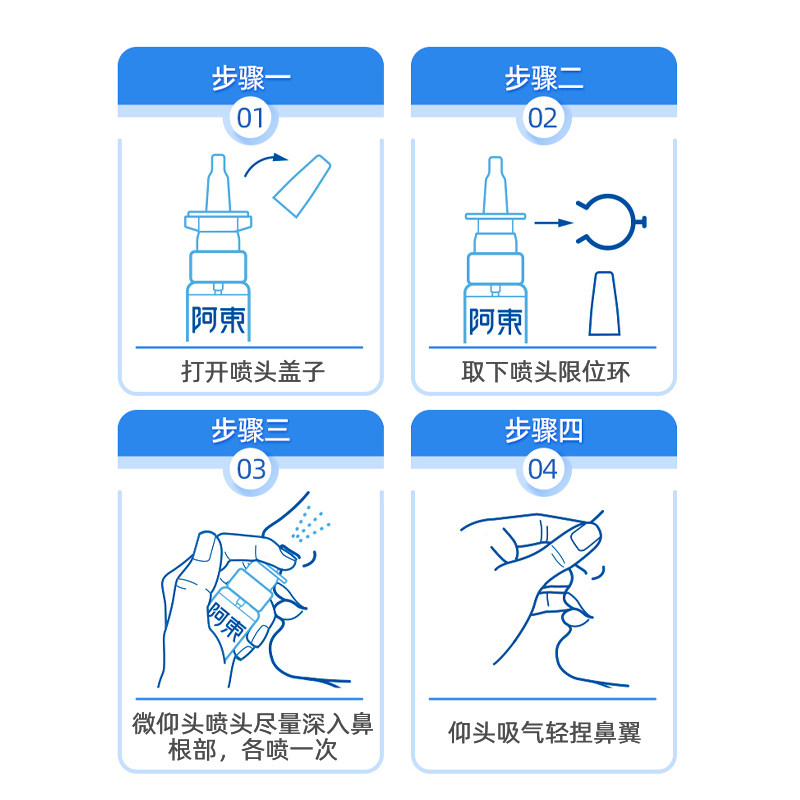 步骤一
01
阿東
打开喷头盖子

步骤二
02
阿東
取下喷头限位环

步骤三
03
阿東
微仰头喷头尽量深入鼻根部，各喷一次

步骤四
04
仰头吸气轻捏鼻翼