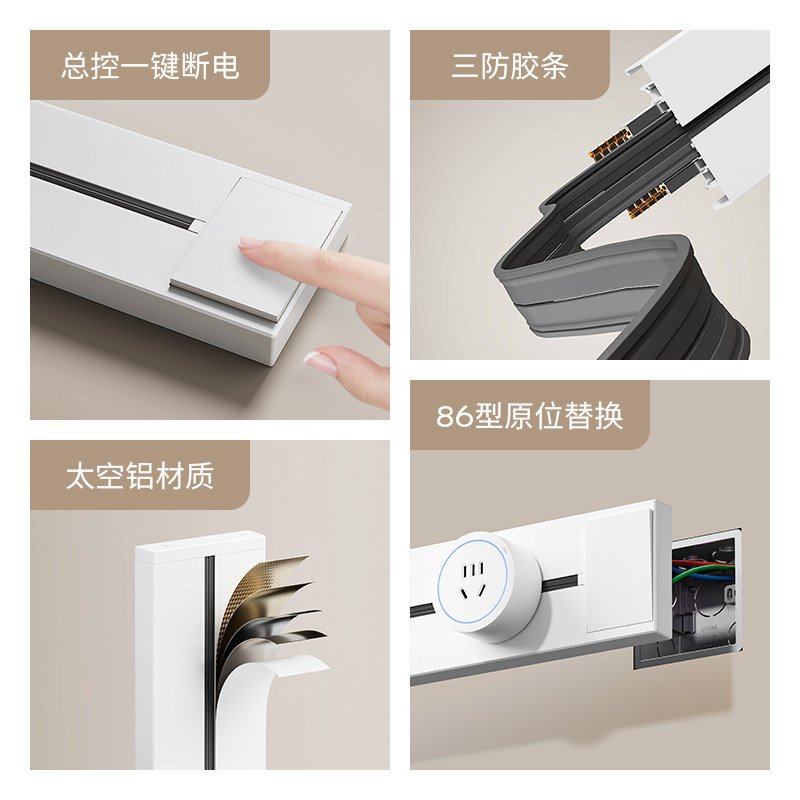 总控一键断电

三防胶条

太空铝材质

86型原位替换