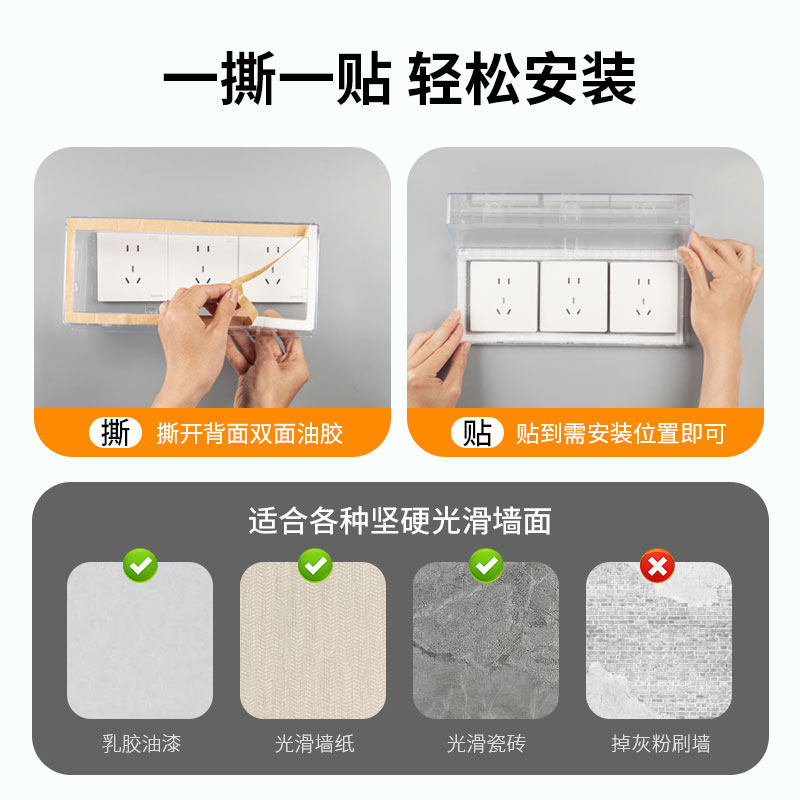 一撕一贴 轻松安装

撕 撕开背面双面油胶

贴 贴到需安装位置即可

适合各种坚硬光滑墙面

乳胶油漆

光滑墙纸

光滑瓷砖

掉灰粉刷墙