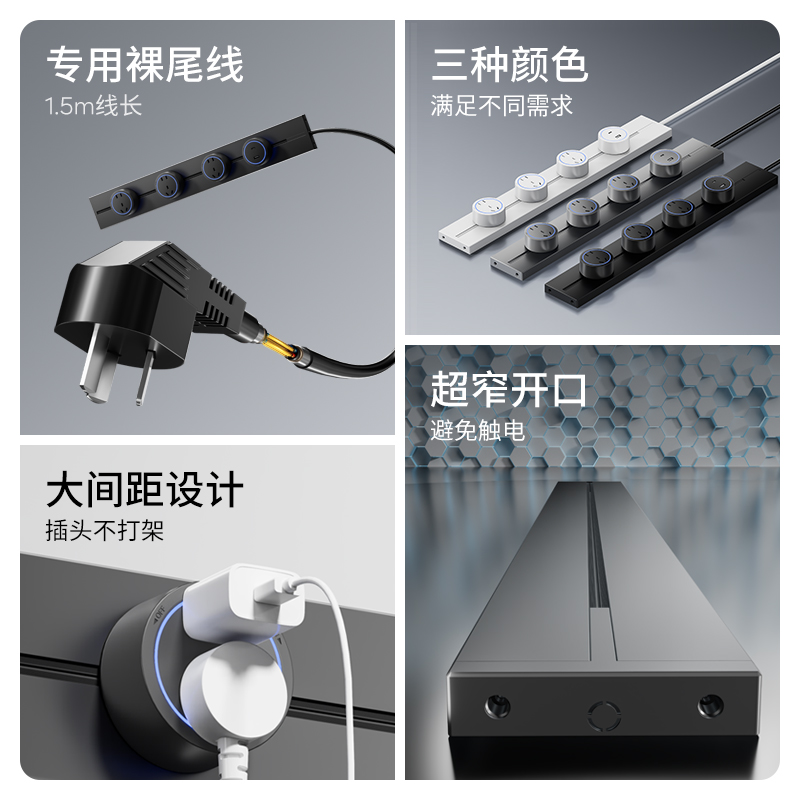 专用裸尾线
1.5m线长

三种颜色
满足不同需求

超窄开口
避免触电

大间距设计
插头不打架