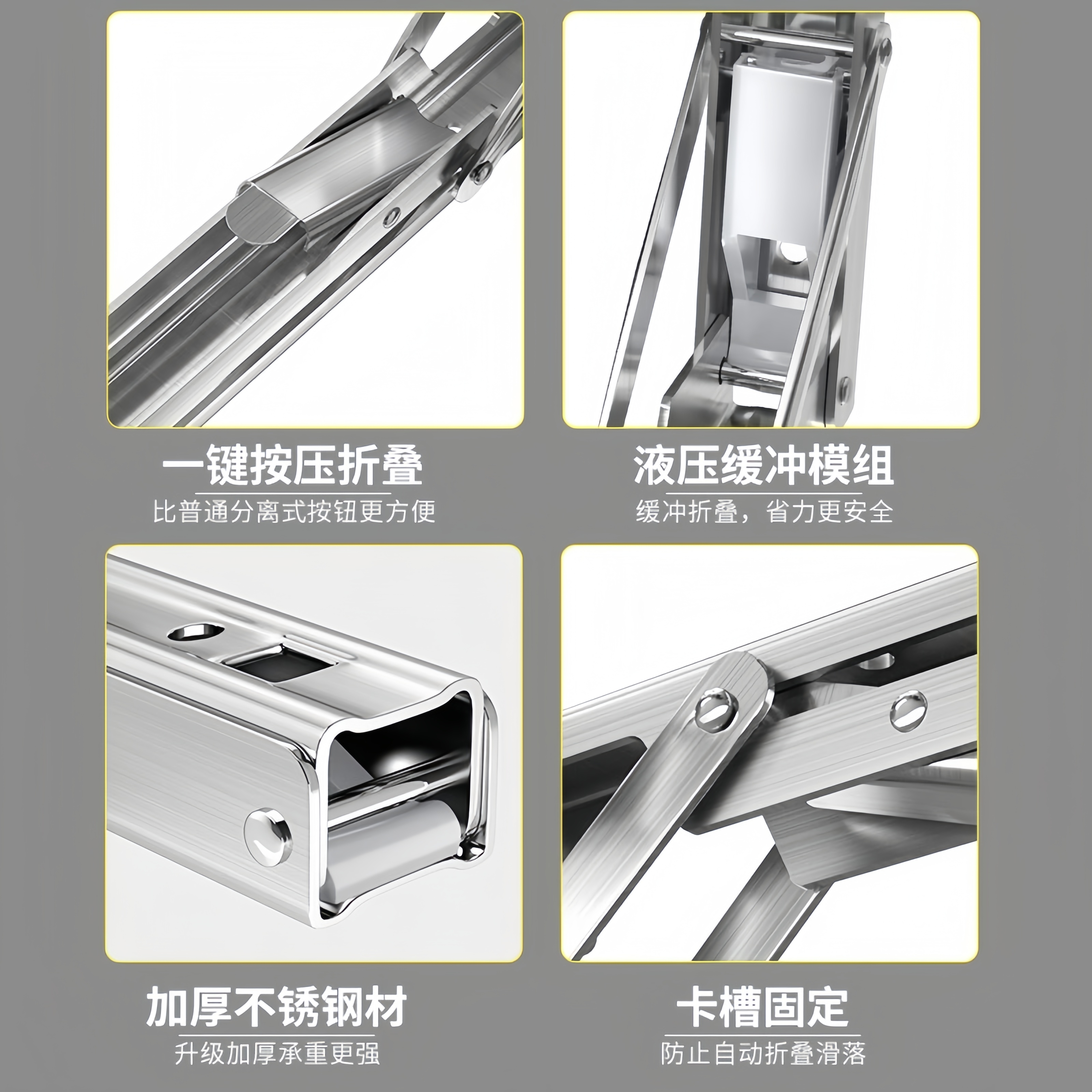 一键按压折叠

比普通分离式按钮更方便

液压缓冲模组

缓冲折叠，省力更安全

加厚不锈钢材

升级加厚承重更强

卡槽固定

防止自动折叠滑落