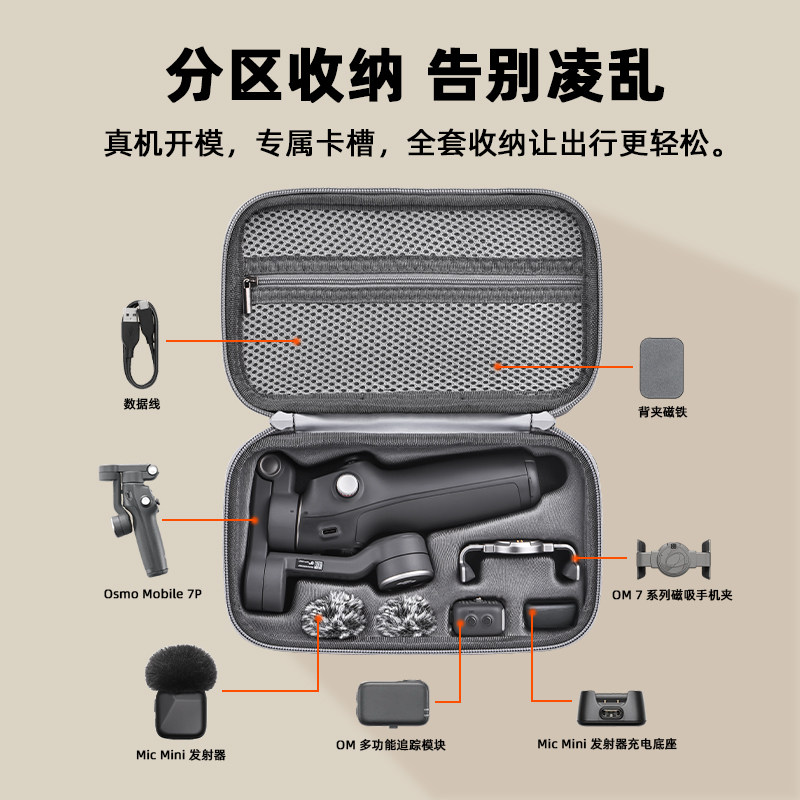 分区收纳 告别凌乱

真机开模，专属卡槽，全套收纳让出行更轻松。

数据线

背夹磁铁

Osmo Mobile 7P

OM 7 系列磁吸手机夹

Mic Mini 发射器

OM 多功能追踪模块

Mic Mini 发射器充电底座