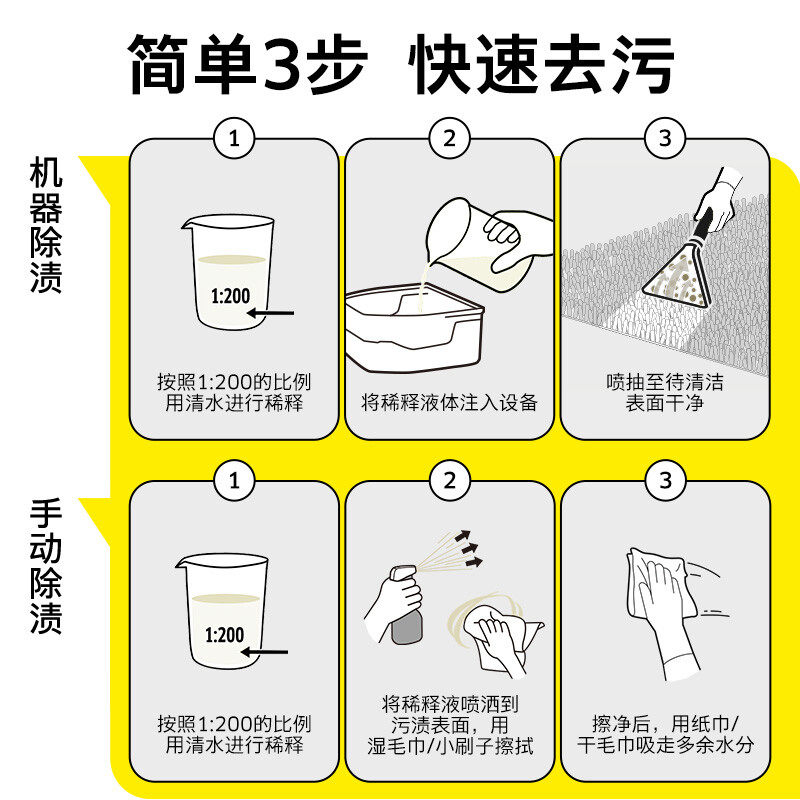 简单3步 快速去污

机器除渍

1

1:200

按照1:200的比例用清水进行稀释

2

将稀释液体注入设备

3

喷抽至待清洁表面干净

手动除渍

1

1:200

按照1:200的比例用清水进行稀释

2

将稀释液喷洒到污渍表面，用湿毛巾/小刷子擦拭

3

擦净后，用纸巾/干毛巾吸走多余水分