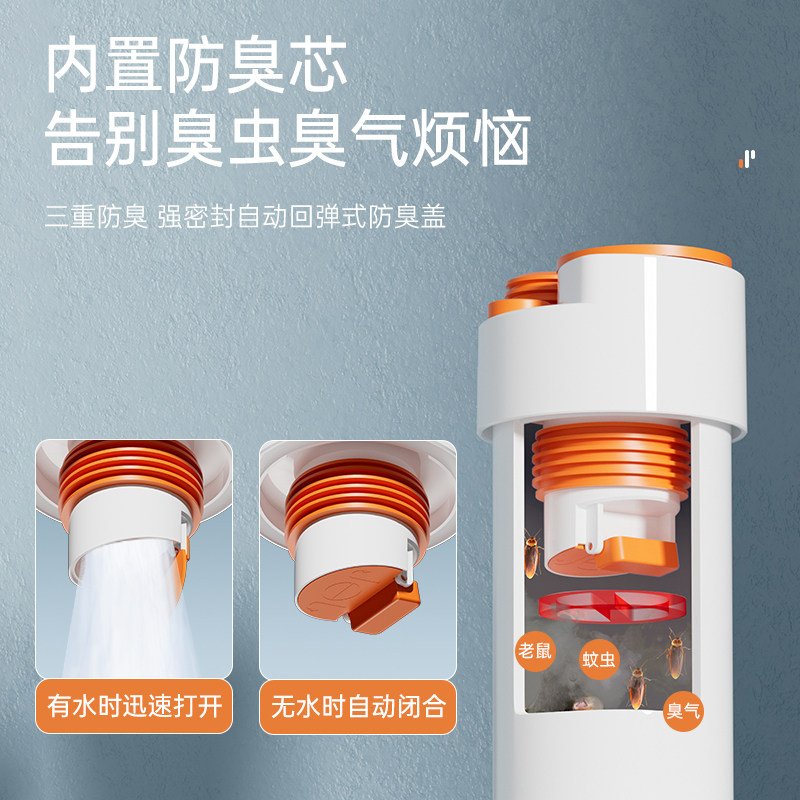 内置防臭芯
告别臭虫臭气烦恼

三重防臭 强密封自动回弹式防臭盖

有水时迅速打开

无水时自动闭合

老鼠

蚊虫

臭气