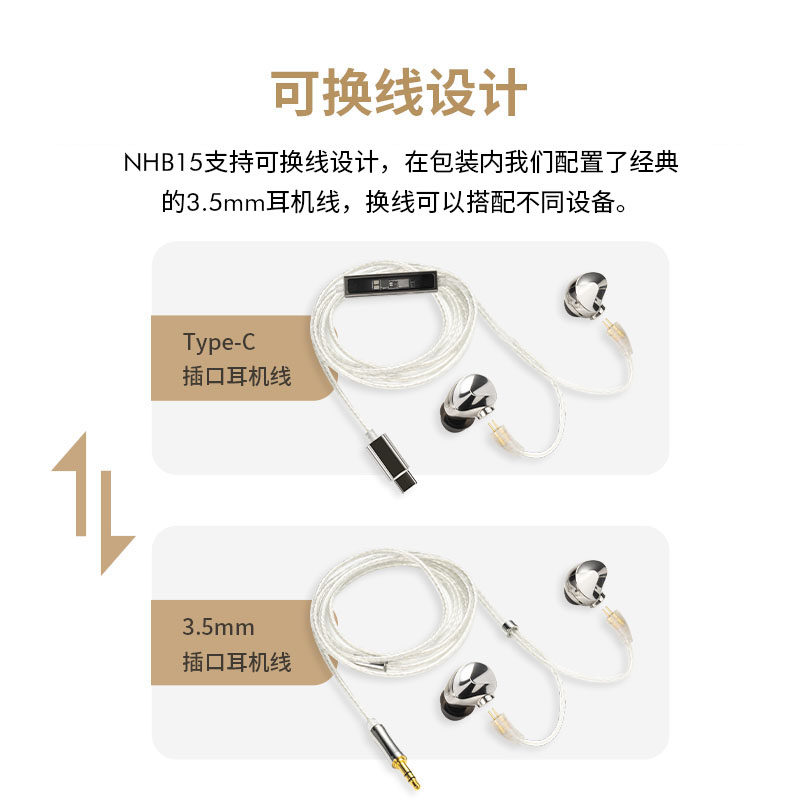 可换线设计

NHB15支持可换线设计，在包装内我们配置了经典的3.5mm耳机线，换线可以搭配不同设备。

Type-C
插口耳机线

3.5mm
插口耳机线