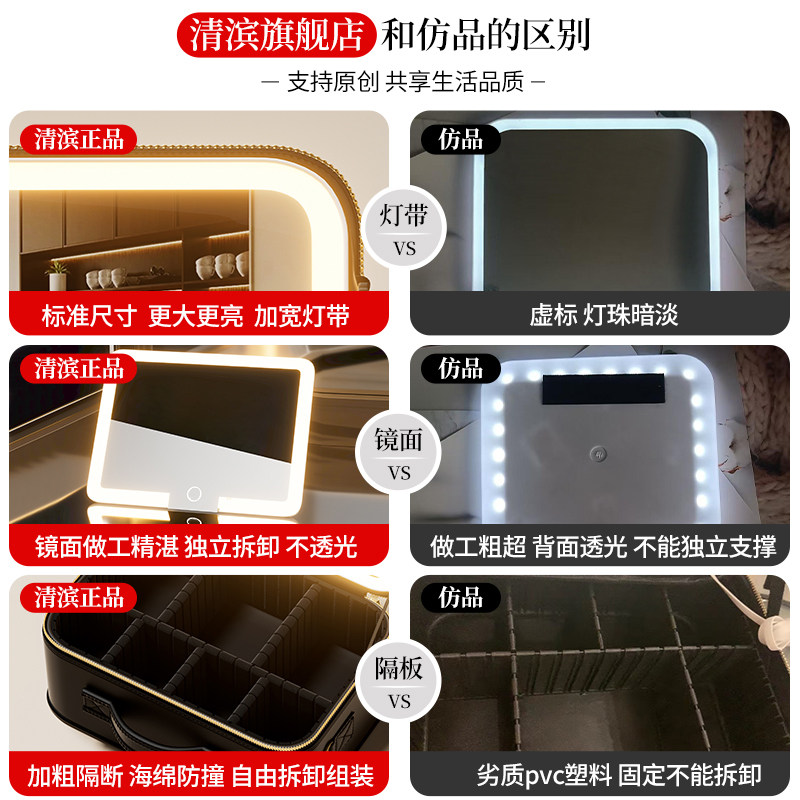 清滨旗舰店 和仿品的区别

— 支持原创 共享生活品质 —

清滨正品

标准尺寸 更大更亮 加宽灯带

灯带
VS

仿品

虚标 灯珠暗淡

清滨正品

镜面做工精湛 独立拆卸 不透光

镜面
VS

仿品

做工粗超 背面透光 不能独立支撑

清滨正品

加粗隔断 海绵防撞 自由拆卸组装

隔板
VS

仿品

劣质pvc塑料 固定不能拆卸