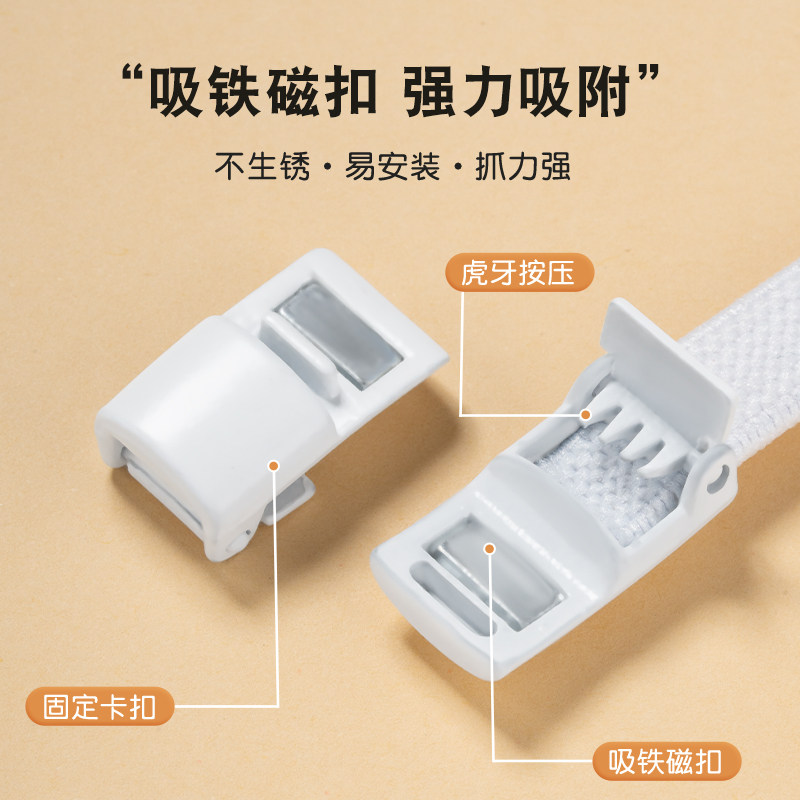 “吸铁磁扣 强力吸附”

不生锈 · 易安装 · 抓力强

虎牙按压

固定卡扣

吸铁磁扣