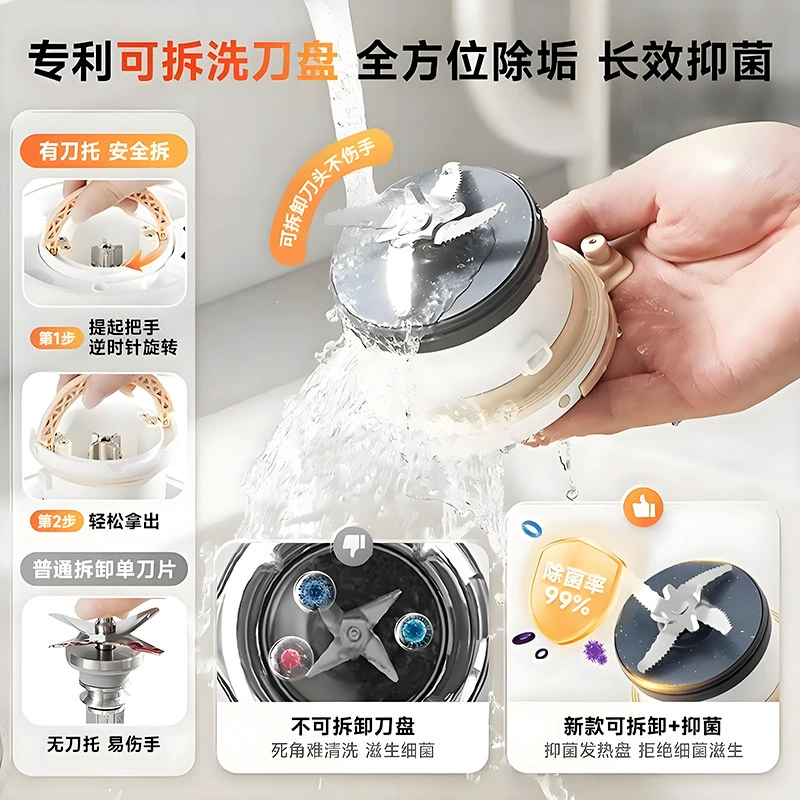 专利可拆洗刀盘 全方位除垢 长效抑菌

有刀托 安全拆

第1步 提起把手 逆时针旋转

第2步 轻松拿出

普通拆卸单刀片

无刀托 易伤手

可拆卸刀头不伤手

不可拆卸刀盘
死角难清洗 滋生细菌

除菌率 99%

新款可拆卸+抑菌
抑菌发热盘 拒绝细菌滋生