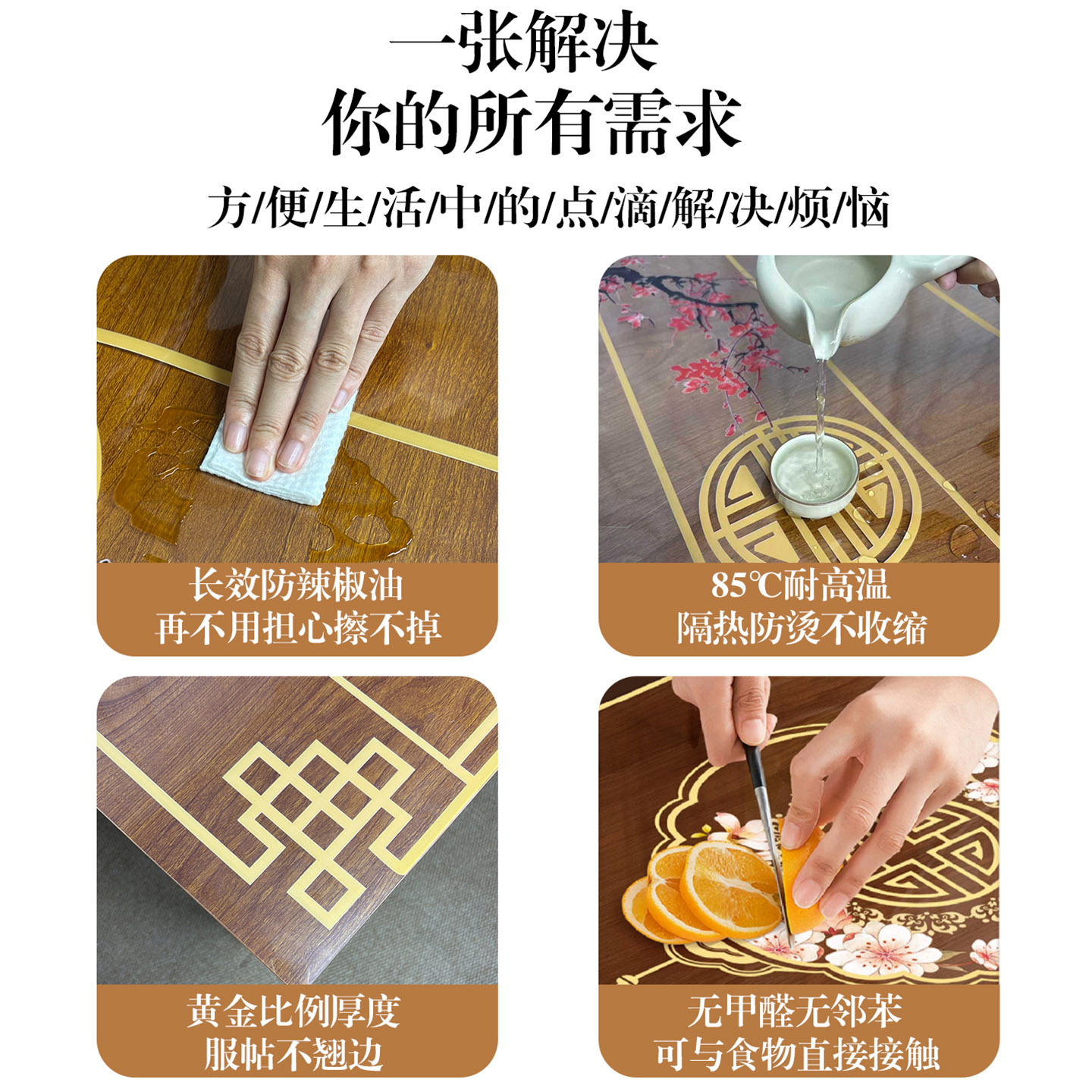 一张解决
你的所有需求

方/便/生/活/中/的/点/滴/解/决/烦/恼

长效防辣椒油
再不用担心擦不掉

85℃耐高温
隔热防烫不收缩

黄金比例厚度
服帖不翘边

无甲醛无邻苯
可与食物直接接触