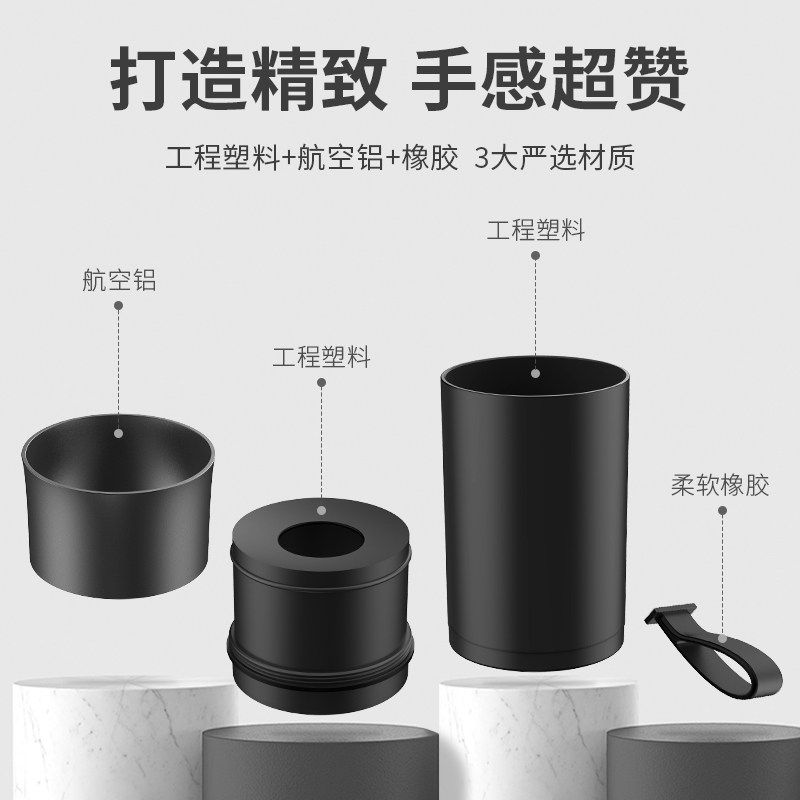 打造精致 手感超赞

工程塑料+航空铝+橡胶 3大严选材质

航空铝

工程塑料

工程塑料

柔软橡胶