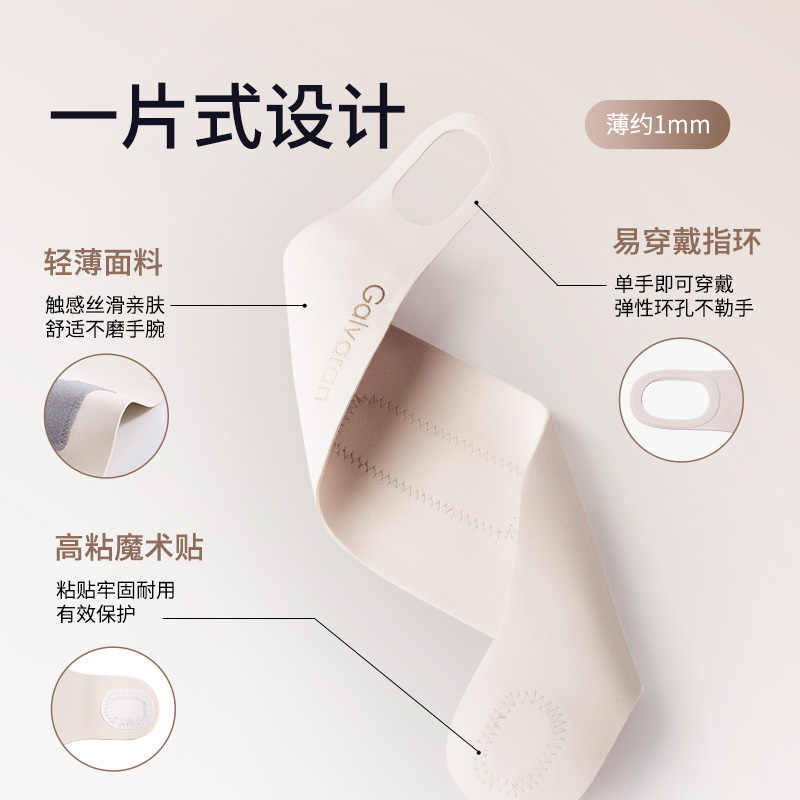 一片式设计

薄约1mm

轻薄面料

触感丝滑亲肤
舒适不磨手腕

Galvaran

易穿戴指环

单手即可穿戴
弹性环孔不勒手

高粘魔术贴

粘贴牢固耐用
有效保护