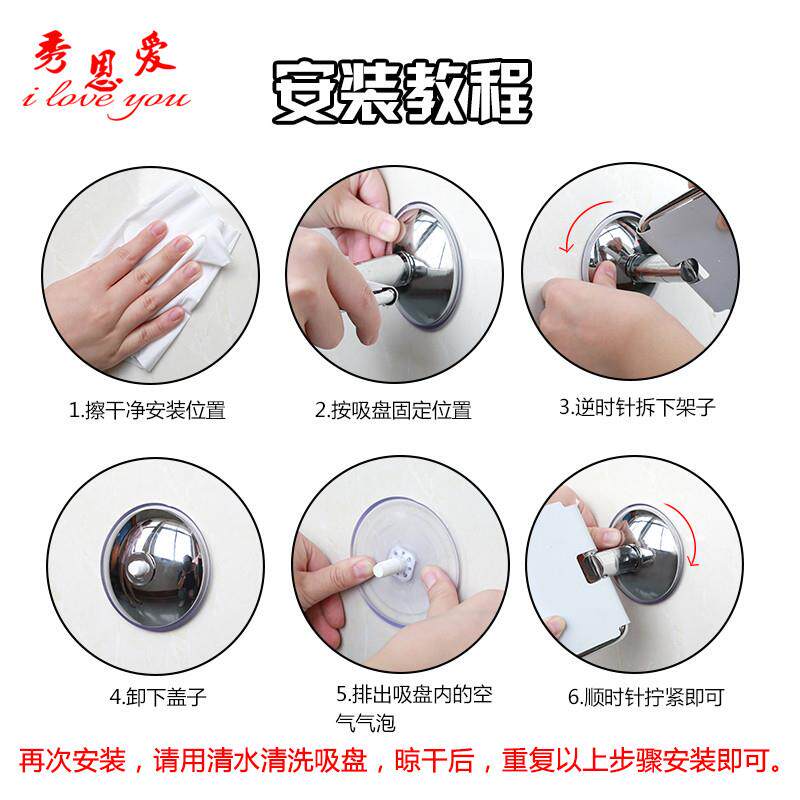 秀恩爱
i love you

安装教程

1.擦干净安装位置

2.按吸盘固定位置

3.逆时针拆下架子

4.卸下盖子

5.排出吸盘内的空气气泡

6.顺时针拧紧即可

再次安装，请用清水清洗吸盘，晾干后，重复以上步骤安装即可。