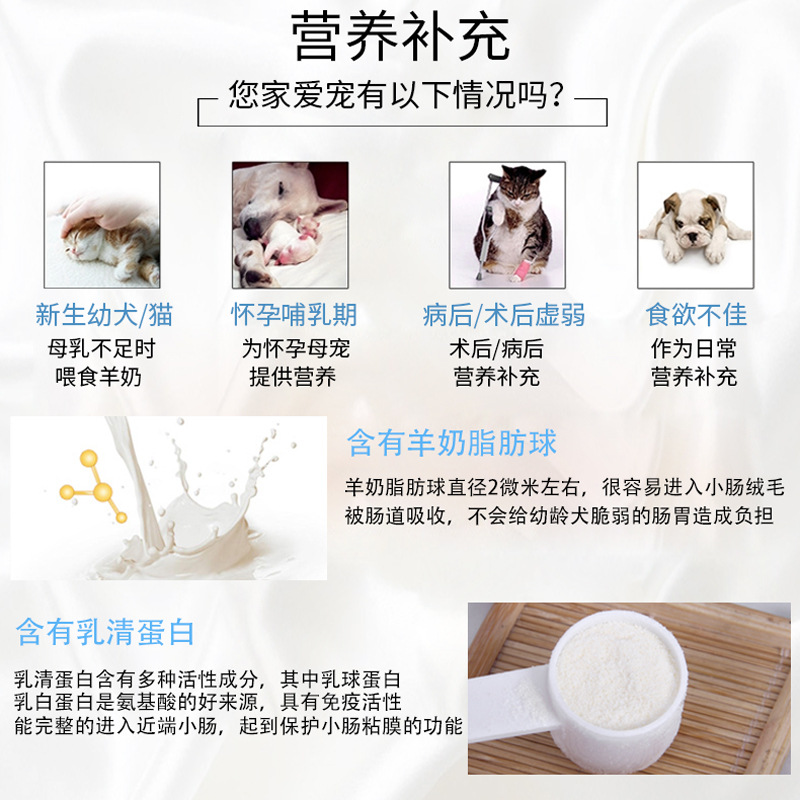 营养补充

您家爱宠有以下情况吗？

新生幼犬/猫
母乳不足时
喂食羊奶

怀孕哺乳期
为怀孕母宠
提供营养

病后/术后虚弱
术后/病后
营养补充

食欲不佳
作为日常
营养补充

含有羊奶脂肪球

羊奶脂肪球直径2微米左右，很容易进入小肠绒毛
被肠道吸收，不会给幼龄犬脆弱的肠胃造成负担

含有乳清蛋白

乳清蛋白含有多种活性成分，其中乳球蛋白
乳白蛋白是氨基酸的好来源，具有免疫活性
能完整的进入近端小肠，起到保护小肠粘膜的功能