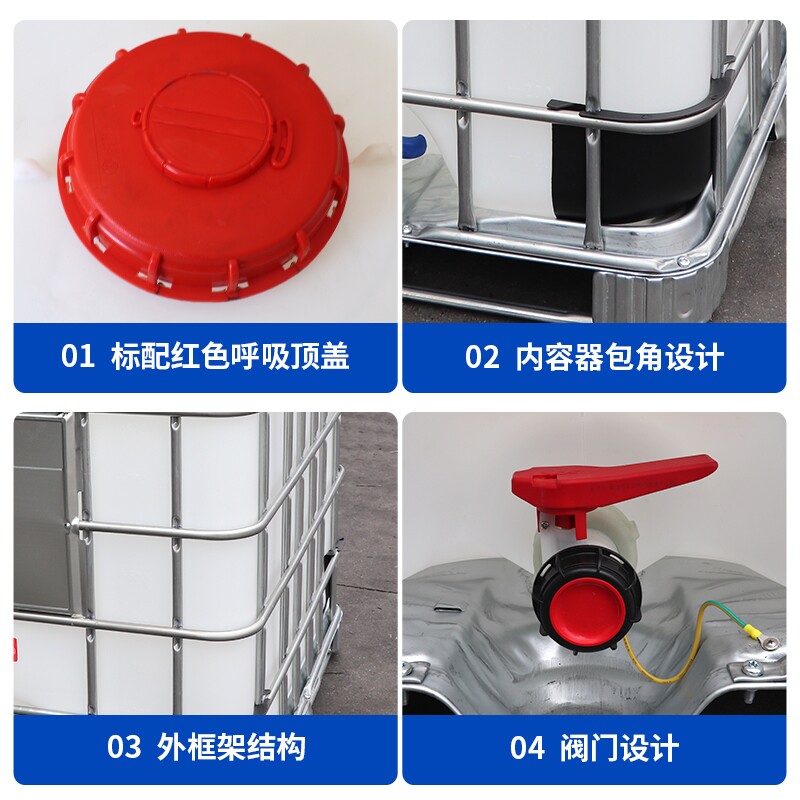 01 标配红色呼吸顶盖

02 内容器包角设计

03 外框架结构

04 阀门设计