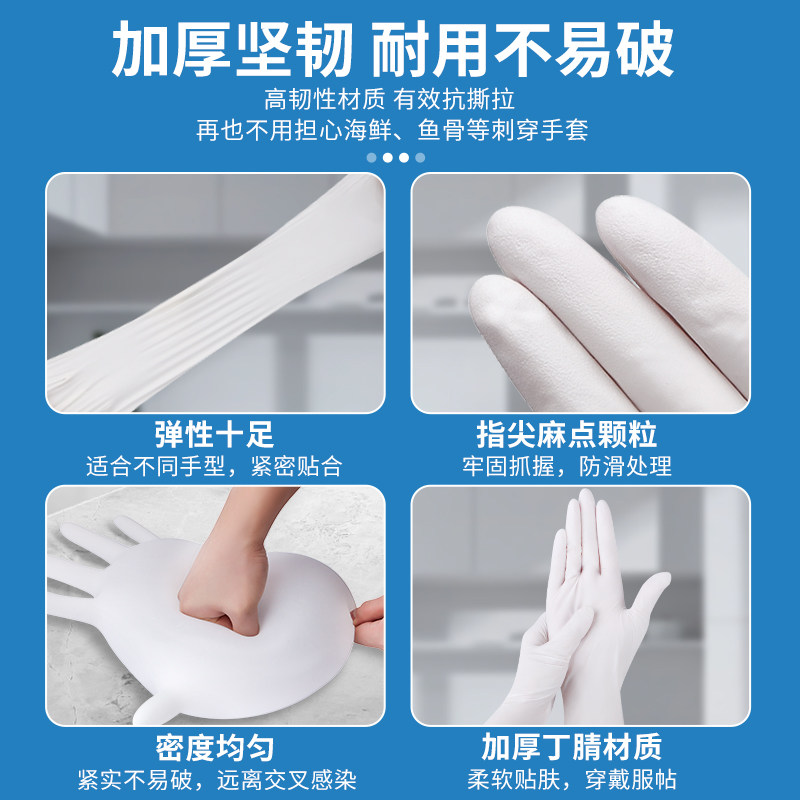 加厚坚韧 耐用不易破

高韧性材质 有效抗撕拉
再也不用担心海鲜、鱼骨等刺穿手套

弹性十足
适合不同手型，紧密贴合

指尖麻点颗粒
牢固抓握，防滑处理

密度均匀
紧实不易破，远离交叉感染

加厚丁腈材质
柔软贴肤，穿戴服帖