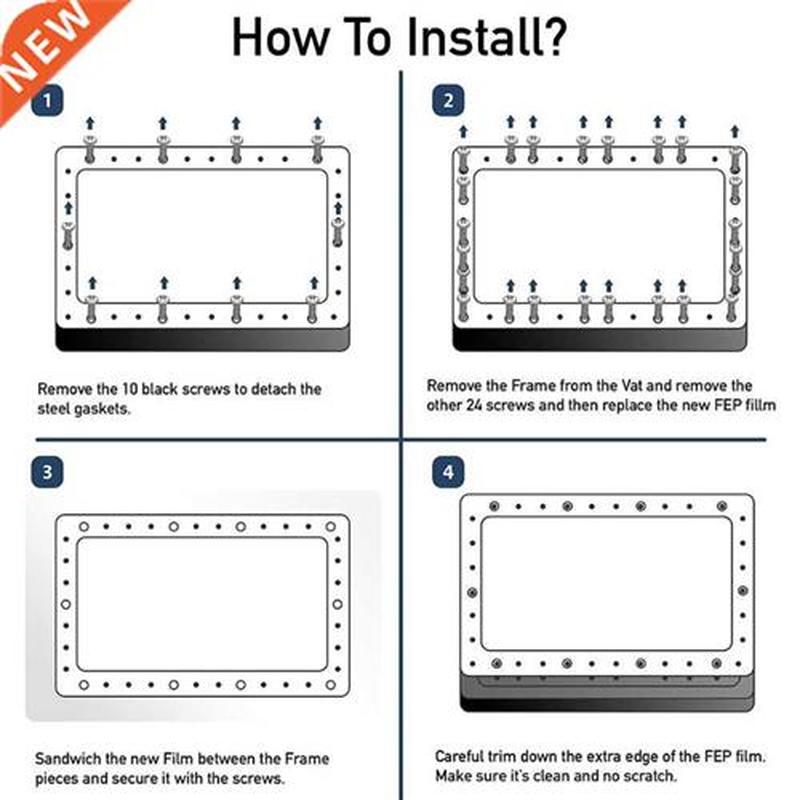 NEW

How To Install?

1

Remove the 10 black screws to detach the steel gaskets.

2

Remove the Frame from the Vat and remove the other 24 screws and then replace the new FEP fillm

3

Sandwich the new Film between the Frame pieces and secure it with the screws.

4

Careful trim down the extra edge of the FEP film. Make sure it's clean and no scratch.