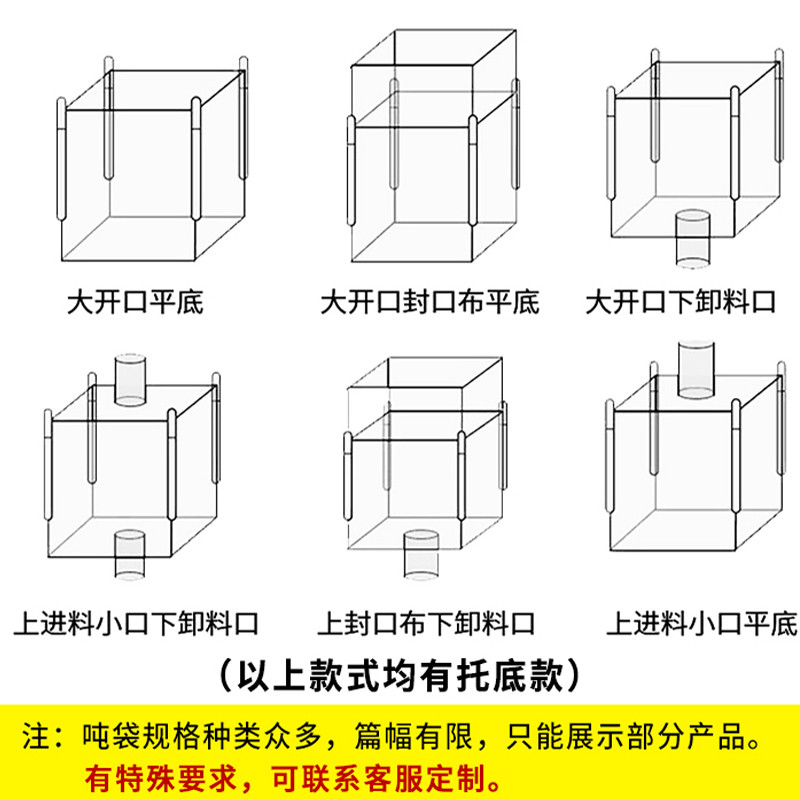 大开口平底

大开口封口布平底

大开口下卸料口

上进料小口下卸料口

上封口布下卸料口

上进料小口平底

（以上款式均有托底款）

注：吨袋规格种类众多，篇幅有限，只能展示部分产品。

有特殊要求，可联系客服定制。