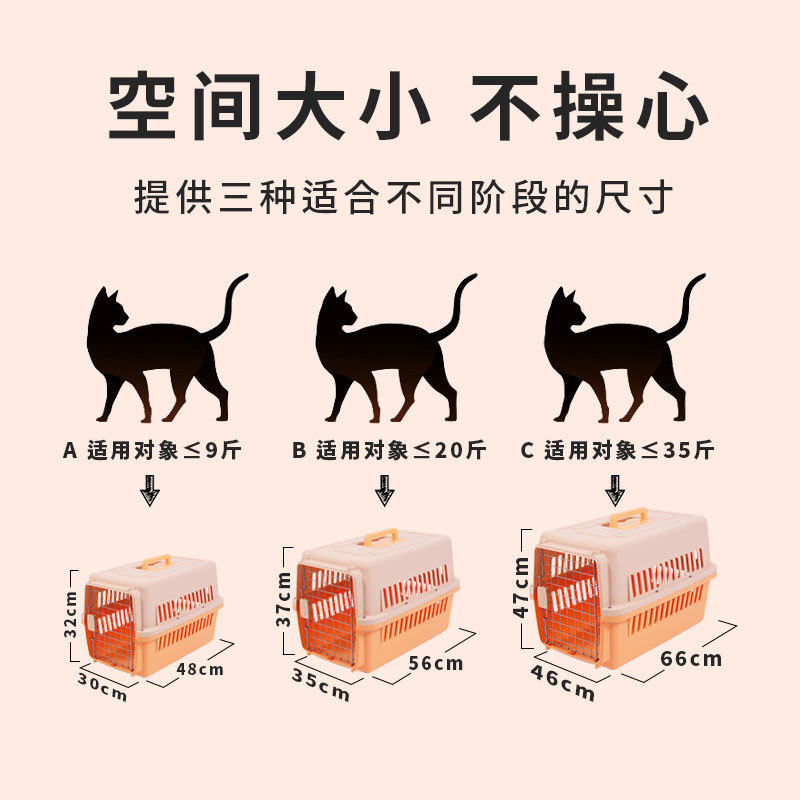 空间大小 不操心

提供三种适合不同阶段的尺寸

A 适用对象≤9斤

B 适用对象≤20斤

C 适用对象≤35斤

32cm
30cm
48cm

37cm
35cm
56cm

47cm
46cm
66cm