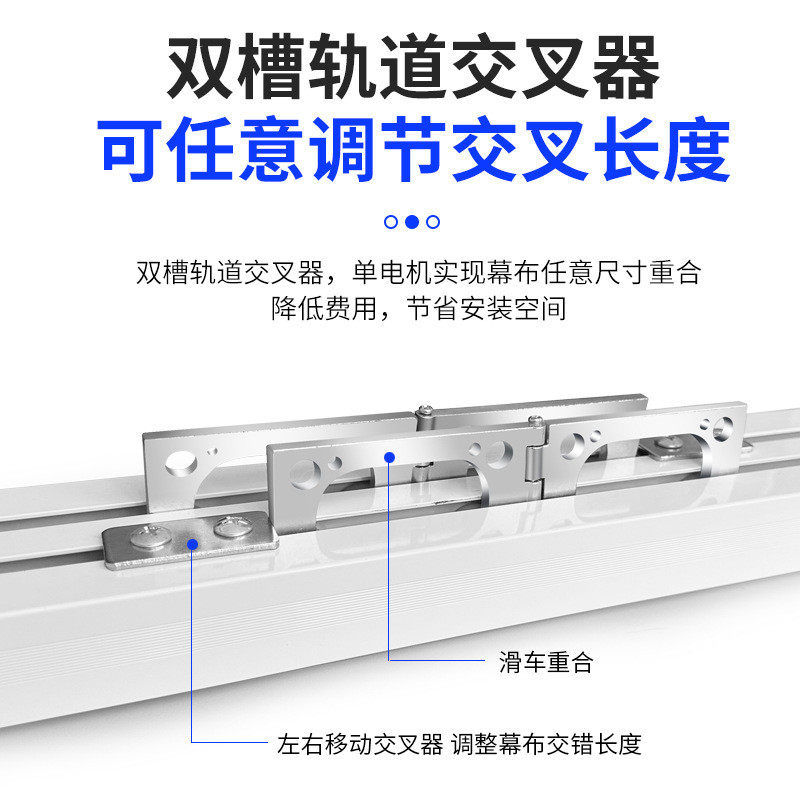 双槽轨道交叉器
可任意调节交叉长度

双槽轨道交叉器，单电机实现幕布任意尺寸重合
降低费用，节省安装空间

滑车重合

左右移动交叉器 调整幕布交错长度