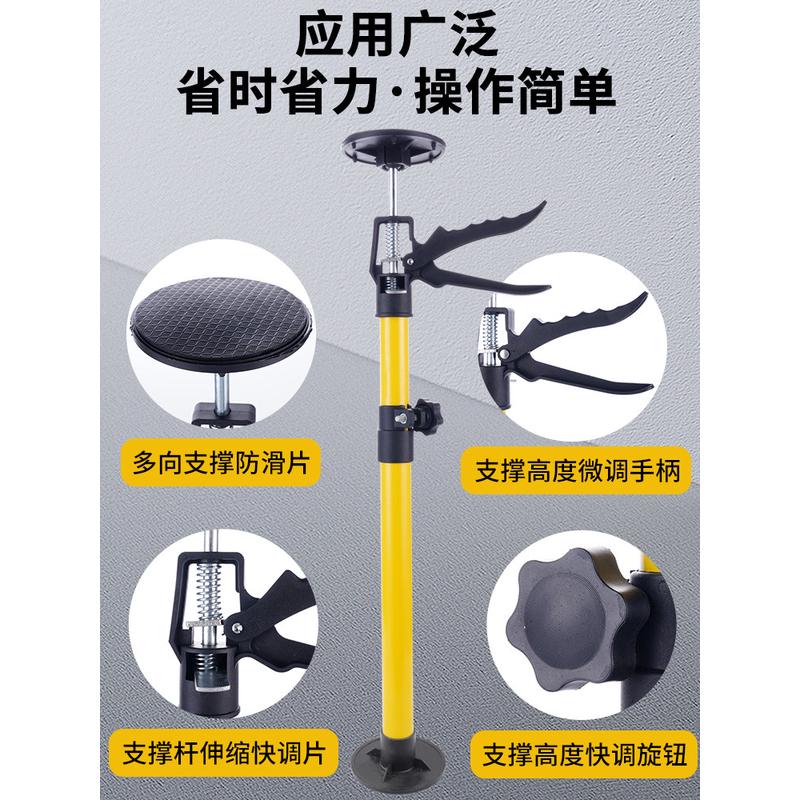 应用广泛
省时省力·操作简单

多向支撑防滑片

支撑高度微调手柄

支撑杆伸缩快调片

支撑高度快调旋钮