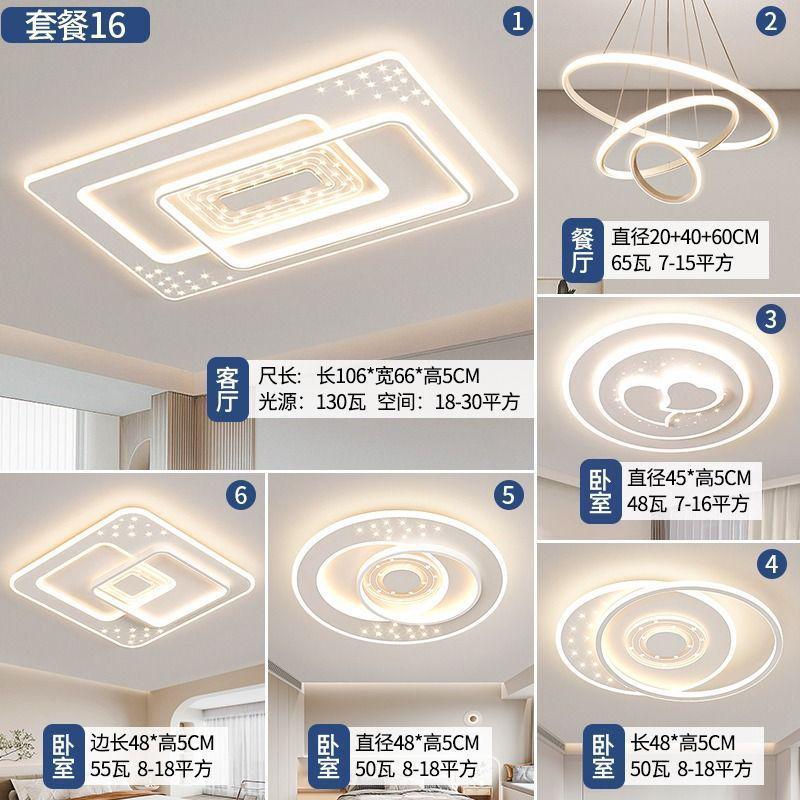 套餐16

1

客厅
尺长: 长106*宽66*高5CM
光源: 130瓦 空间: 18-30平方

2

餐厅
直径20+40+60CM
65瓦 7-15平方

3

卧室
直径45*高5CM
48瓦 7-16平方

6

卧室
边长48*高5CM
55瓦 8-18平方

5

卧室
直径48*高5CM
50瓦 8-18平方

4

卧室
长48*高5CM
50瓦 8-18平方