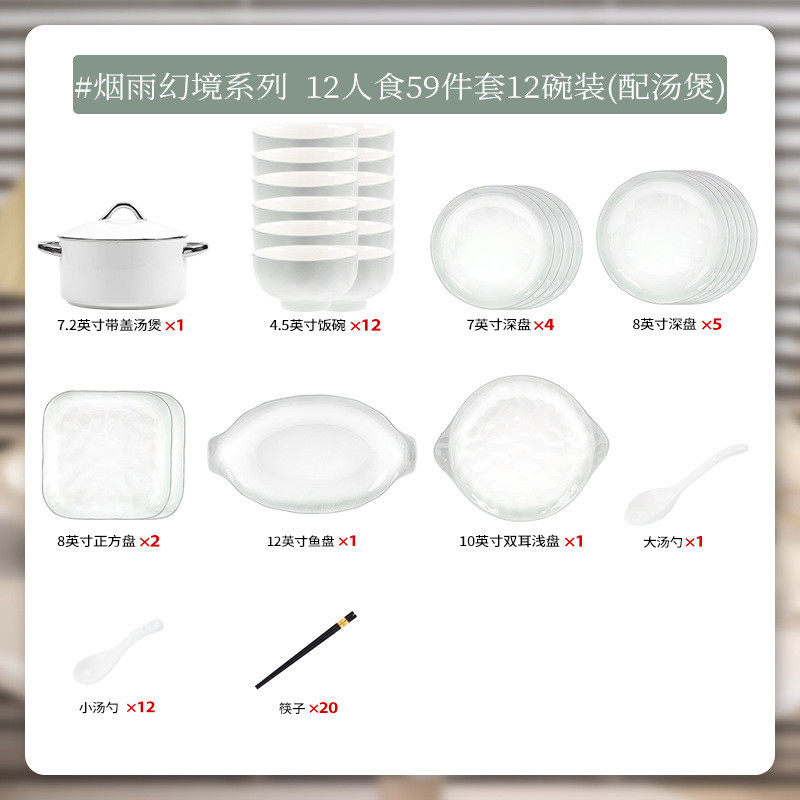 #烟雨幻境系列 12人食59件套12碗装(配汤煲)

7.2英寸带盖汤煲 ×1

4.5英寸饭碗 ×12

7英寸深盘 ×4

8英寸深盘 ×5

8英寸正方盘 ×2

12英寸鱼盘 ×1

10英寸双耳浅盘 ×1

大汤勺 ×1

小汤勺 ×12

筷子 ×20