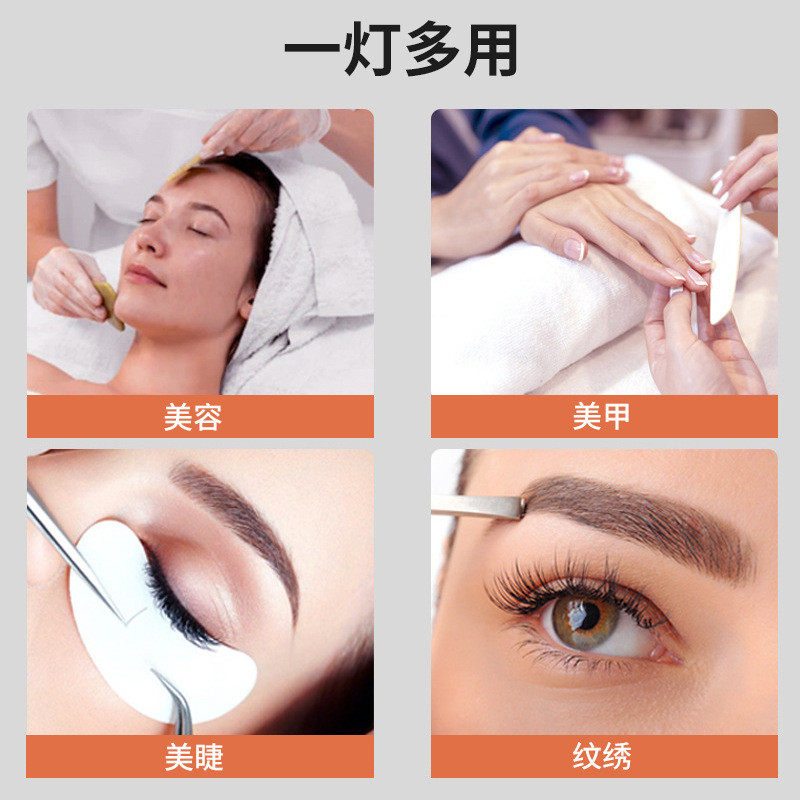 一灯多用

美容

美甲

美睫

纹绣