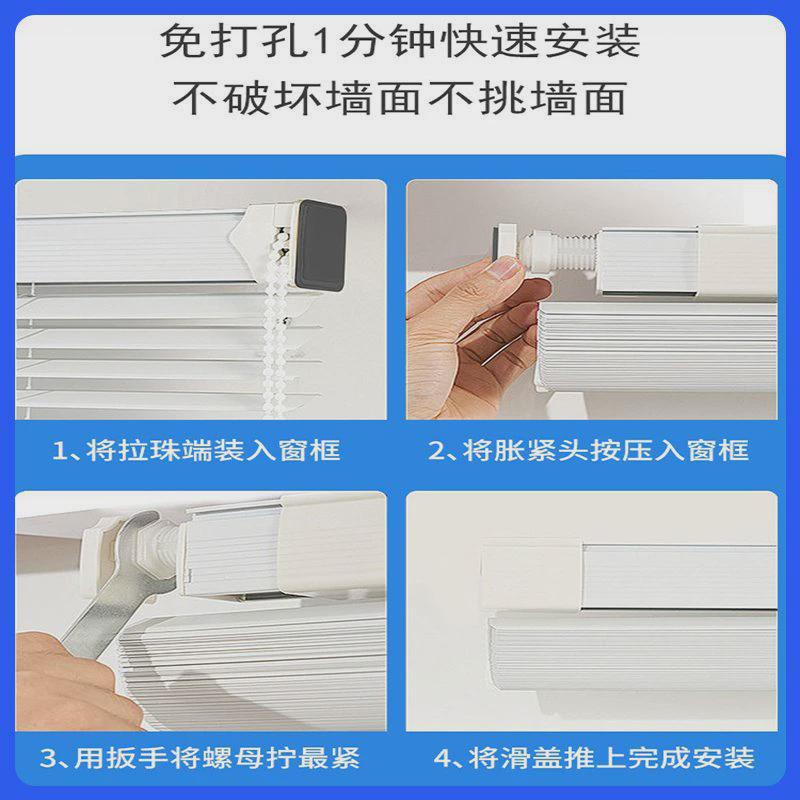 免打孔1分钟快速安装
不破坏墙面不挑墙面

1、将拉珠端装入窗框

2、将胀紧头按压入窗框

3、用扳手将螺母拧最紧

4、将滑盖推上完成安装