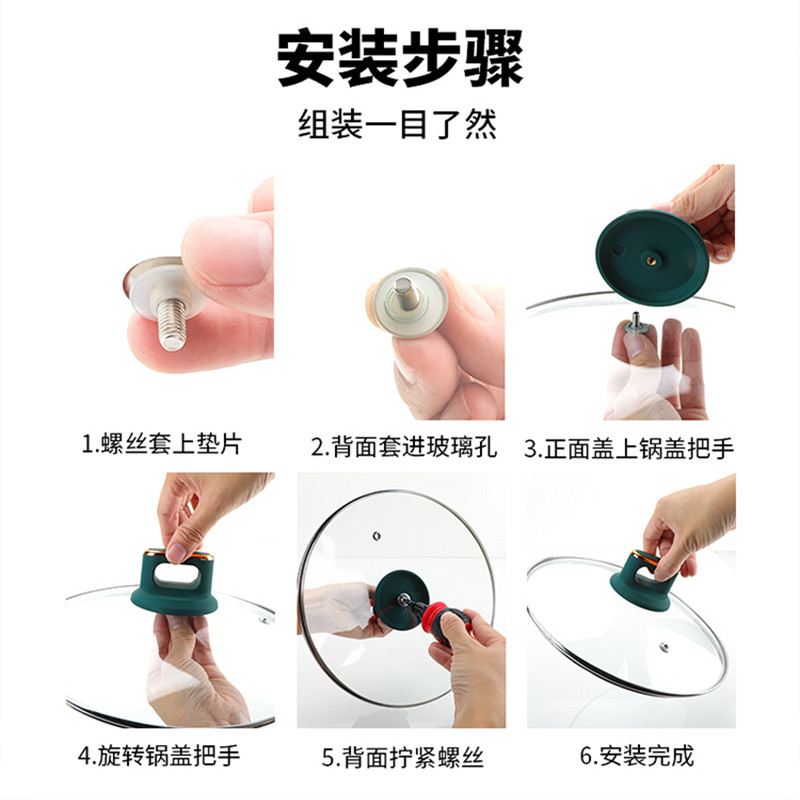 安装步骤

组装一目了然

1.螺丝套上垫片

2.背面套进玻璃孔

3.正面盖上锅盖把手

4.旋转锅盖把手

5.背面拧紧螺丝

6.安装完成