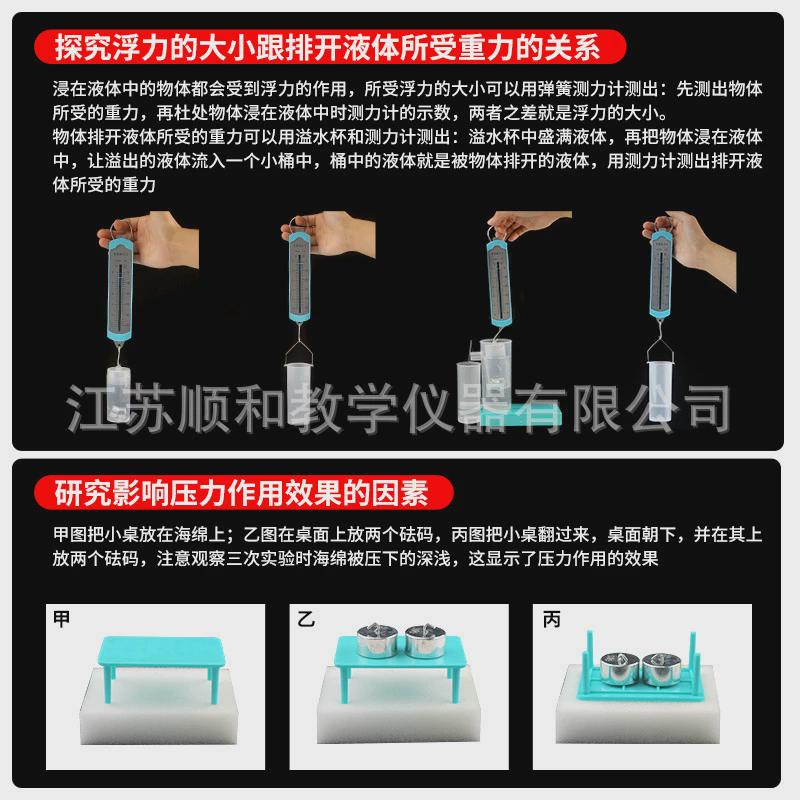 探究浮力的大小跟排开液体所受重力的关系

浸在液体中的物体都会受到浮力的作用，所受浮力的大小可以用弹簧测力计测出：先测出物体所受的重力，再杜处物体浸在液体中时测力计的示数，两者之差就是浮力的大小。
物体排开液体所受的重力可以用溢水杯和测力计测出：溢水杯中盛满液体，再把物体浸在液体中，让溢出的液体流入一个小桶中，桶中的液体就是被物体排开的液体，用测力计测出排开液体所受的重力

江苏顺和教学仪器有限公司

研究影响压力作用效果的因素

甲图把小桌放在海绵上；乙图在桌面上放两个砝码，丙图把小桌翻过来，桌面朝下，并在其上放两个砝码，注意观察三次实验时海绵被压下的深浅，这显示了压力作用的效果

甲

乙

丙