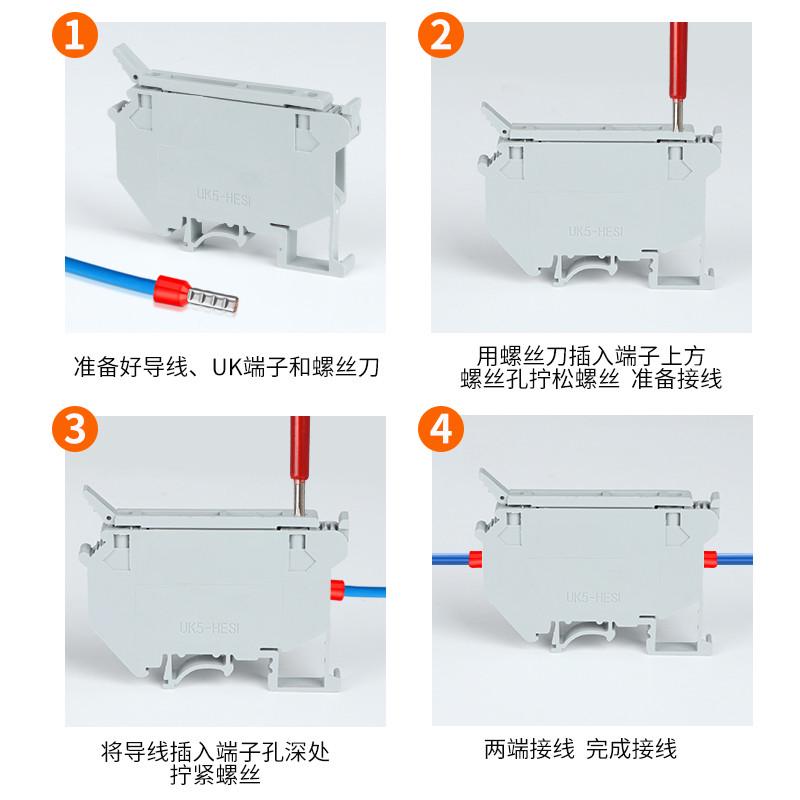 1

UK5-HESI

准备好导线、UK端子和螺丝刀

2

UK5-HESI

用螺丝刀插入端子上方
螺丝孔拧松螺丝 准备接线

3

UK5-HESI

将导线插入端子孔深处
拧紧螺丝

4

UK5-HESI

两端接线 完成接线